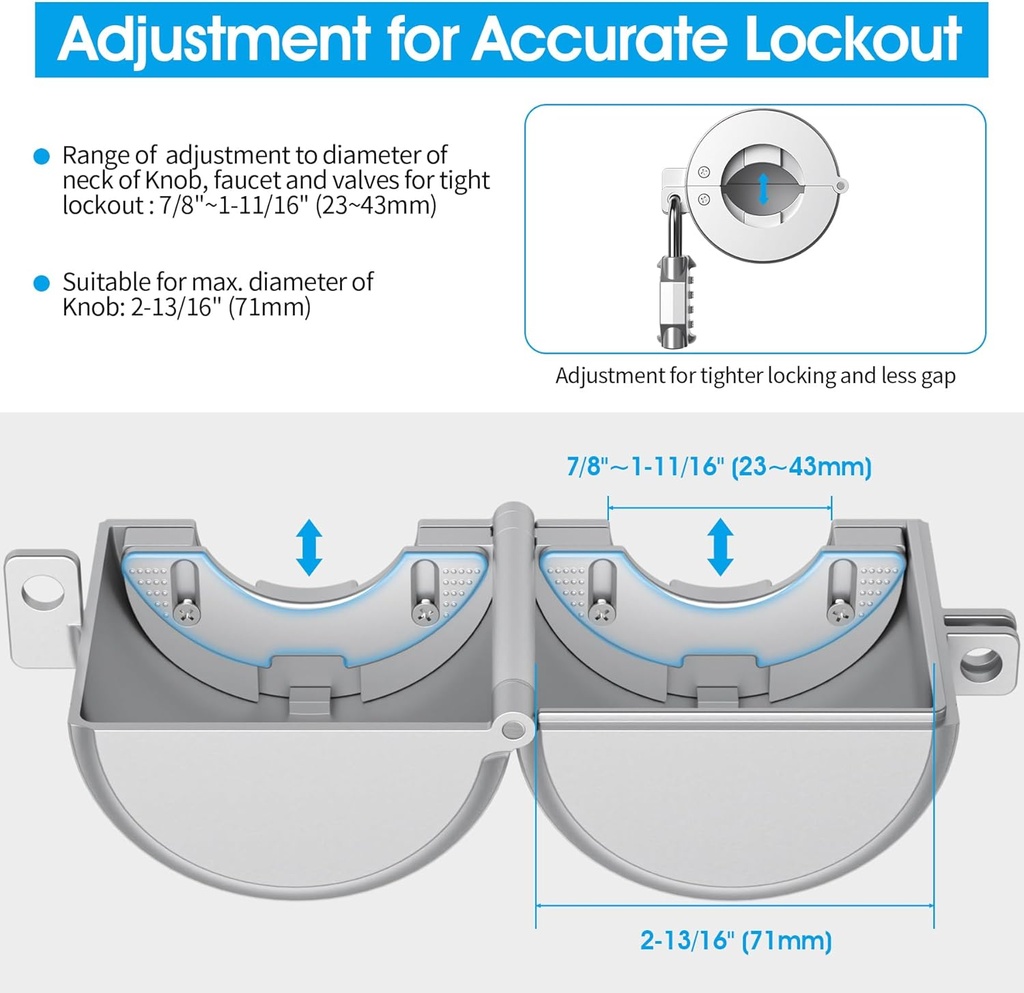 Adjustment for Accurate Lockout

Range of adjustment to diameter of neck of Knob, faucet and valves for tight lockout : 7/8"~1-11/16" (23~43mm)

Suitable for max. diameter of Knob: 2-13/16" (71mm)

Adjustment for tighter locking and less gap

7/8"~1-11/16" (23~43mm)

2-13/16" (71mm)