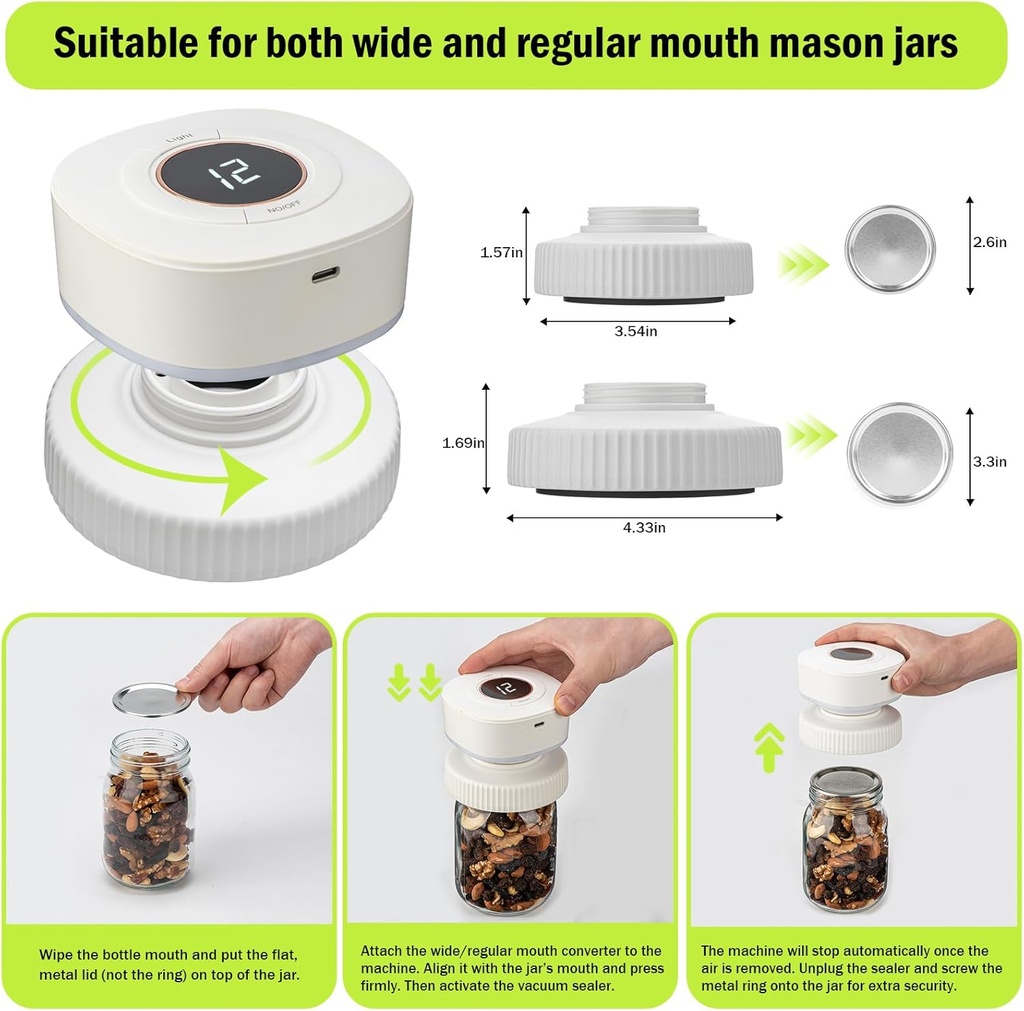 Suitable for both wide and regular mouth mason jars

Light

12

NO/OFF

1.57in

3.54in

2.6in

1.69in

4.33in

3.3in

12

Wipe the bottle mouth and put the flat, metal lid (not the ring) on top of the jar.

Attach the wide/regular mouth converter to the machine. Align it with the jar's mouth and press firmly. Then activate the vacuum sealer.

The machine will stop automatically once the air is removed. Unplug the sealer and screw the metal ring onto the jar for extra security.