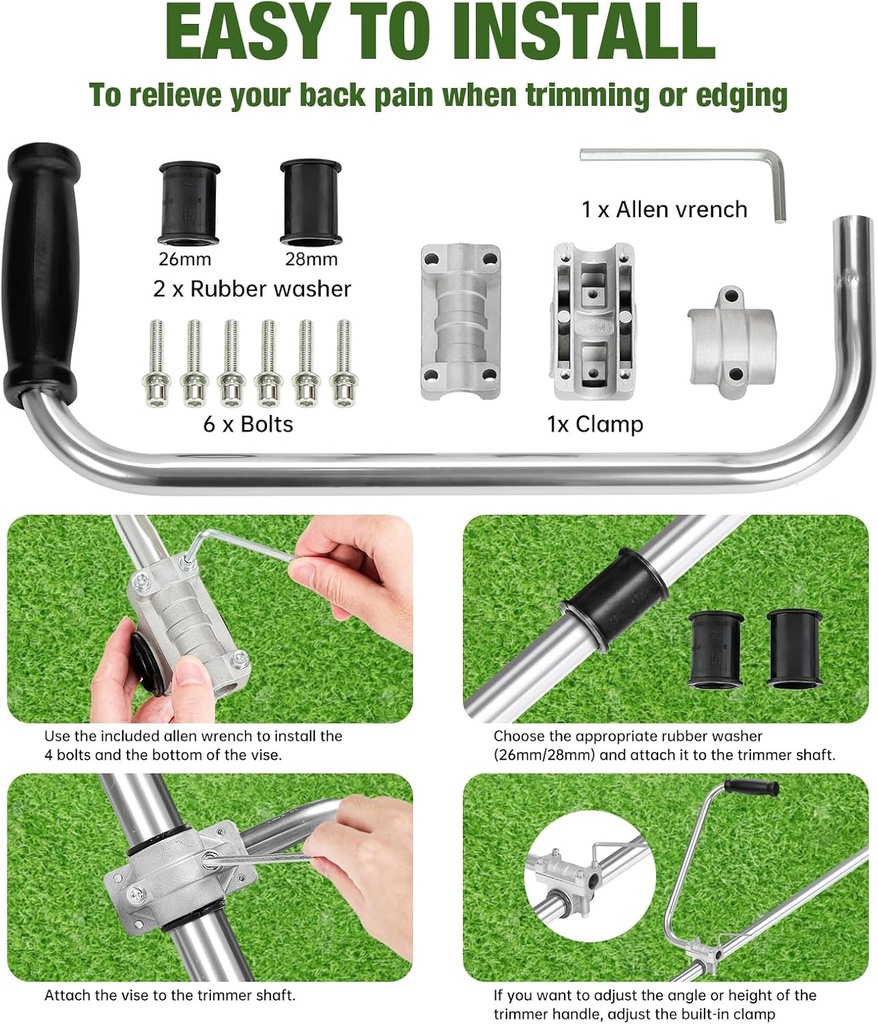 EASY TO INSTALL

To relieve your back pain when trimming or edging

26mm

28mm

2 x Rubber washer

1 x Allen vrench

6 x Bolts

1x Clamp

Use the included allen wrench to install the 4 bolts and the bottom of the vise.

Choose the appropriate rubber washer (26mm/28mm) and attach it to the trimmer shaft.

Attach the vise to the trimmer shaft.

If you want to adjust the angle or height of the trimmer handle, adjust the built-in clamp