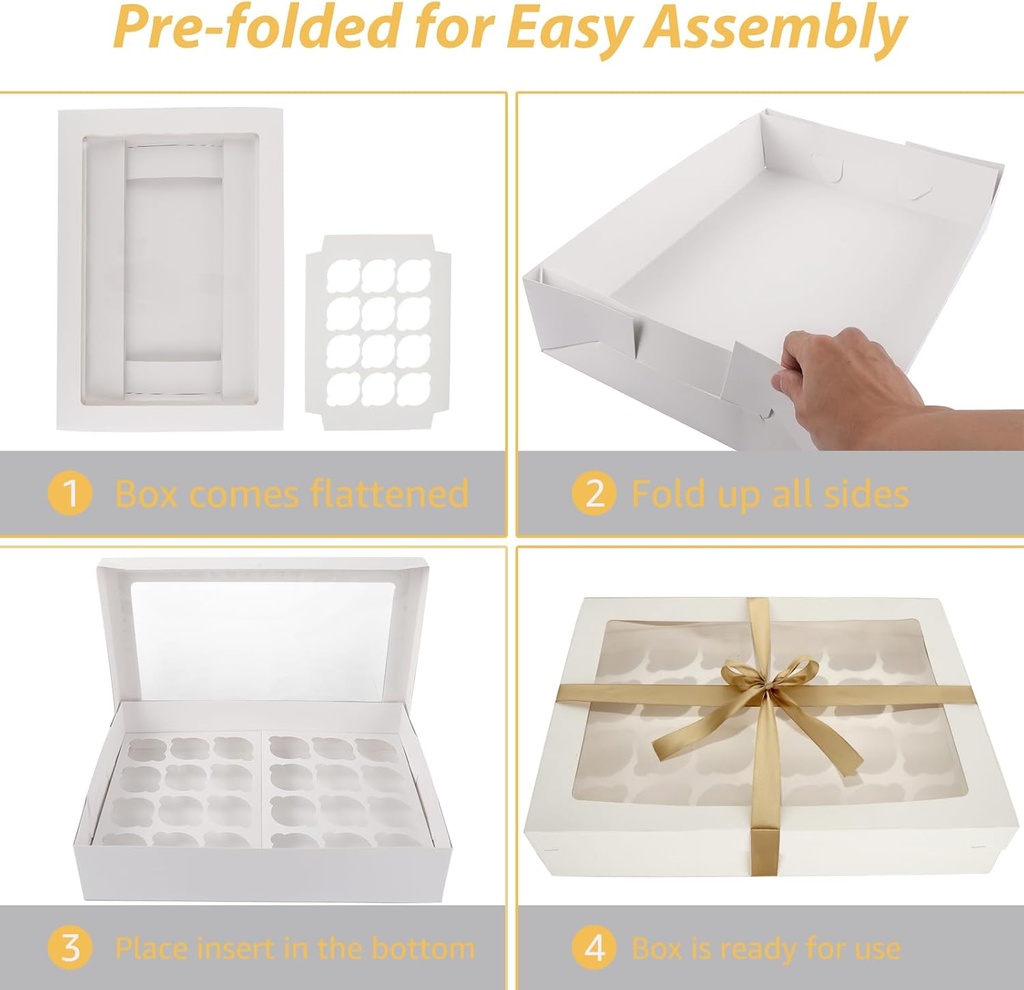 Pre-folded for Easy Assembly

1 Box comes flattened

2 Fold up all sides

3 Place insert in the bottom

4 Box is ready for use