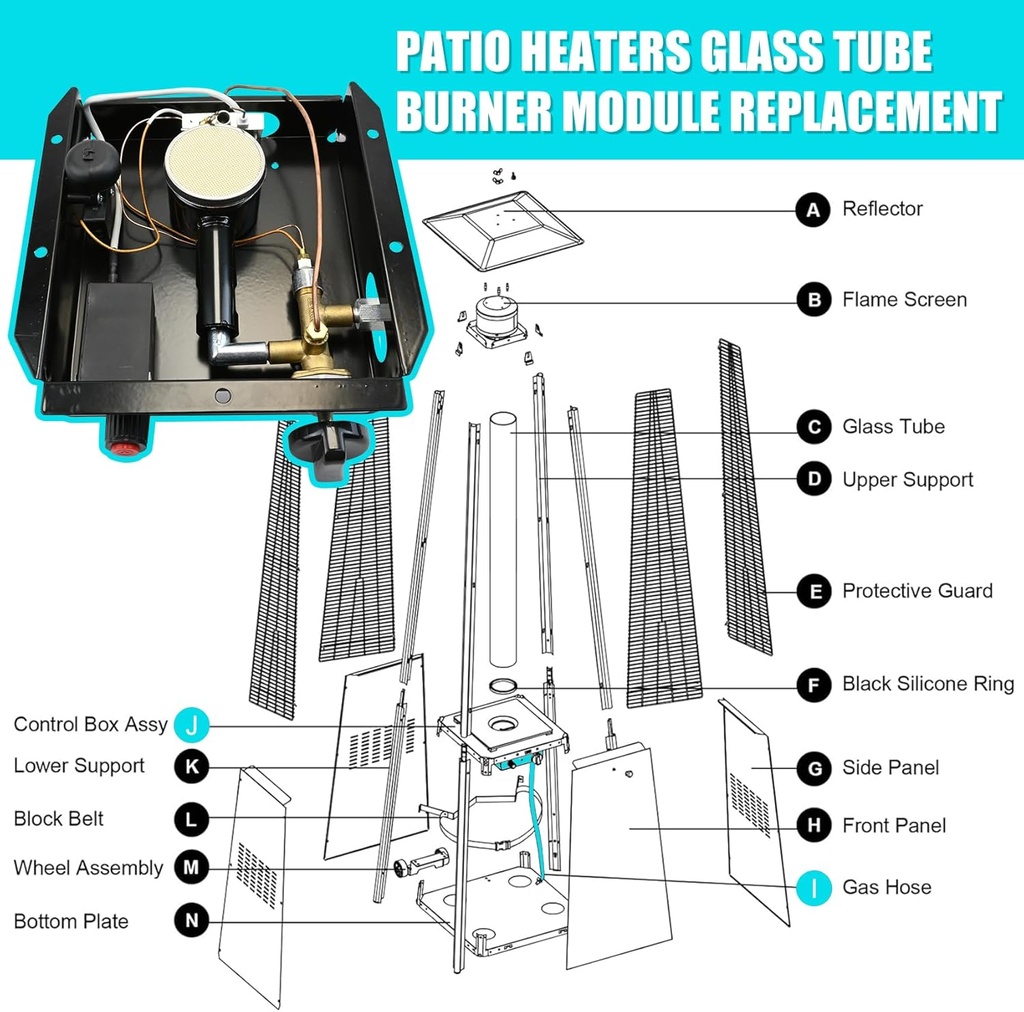 PATIO HEATERS GLASS TUBE BURNER MODULE REPLACEMENT

A Reflector
B Flame Screen
C Glass Tube
D Upper Support
E Protective Guard
F Black Silicone Ring
G Side Panel
H Front Panel
I Gas Hose

Control Box Assy J
Lower Support K
Block Belt L
Wheel Assembly M
Bottom Plate N