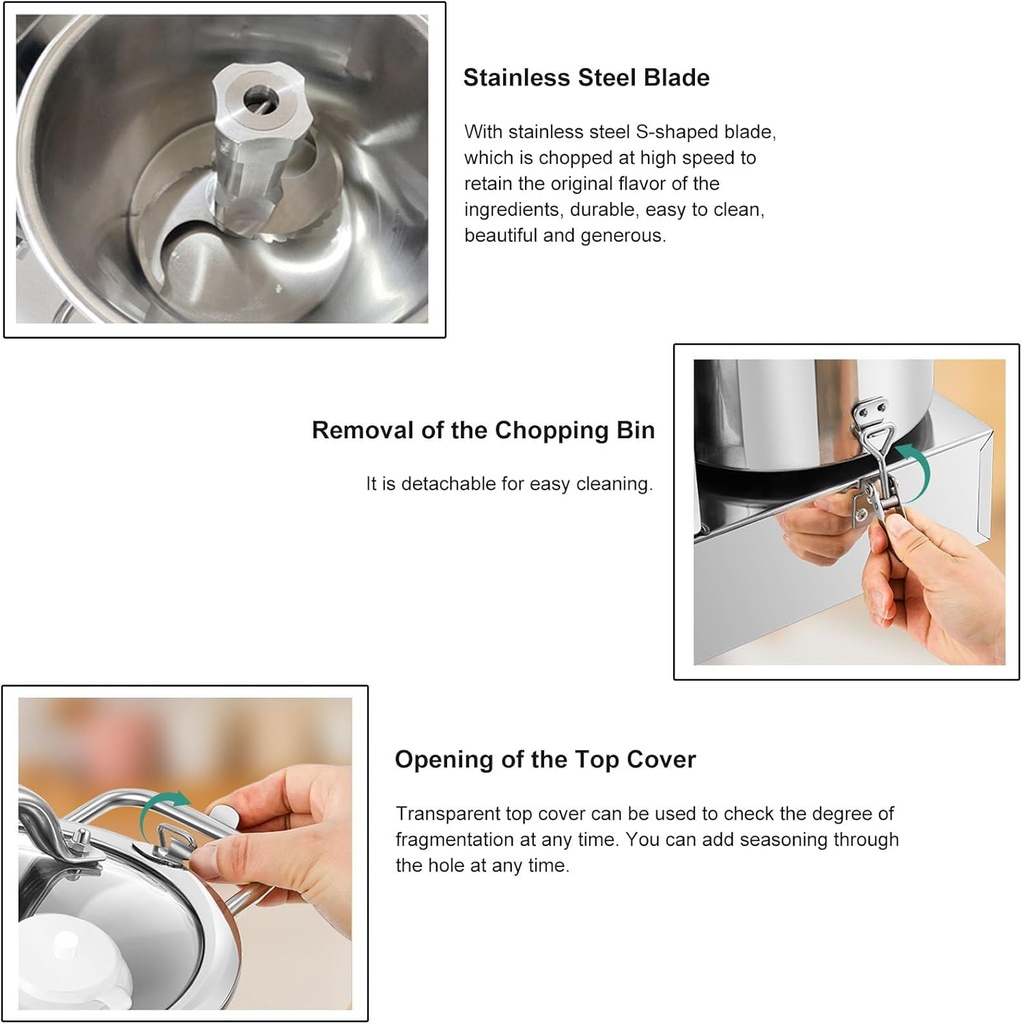 Stainless Steel Blade

With stainless steel S-shaped blade, which is chopped at high speed to retain the original flavor of the ingredients, durable, easy to clean, beautiful and generous.

Removal of the Chopping Bin

It is detachable for easy cleaning.

Opening of the Top Cover

Transparent top cover can be used to check the degree of fragmentation at any time. You can add seasoning through the hole at any time.