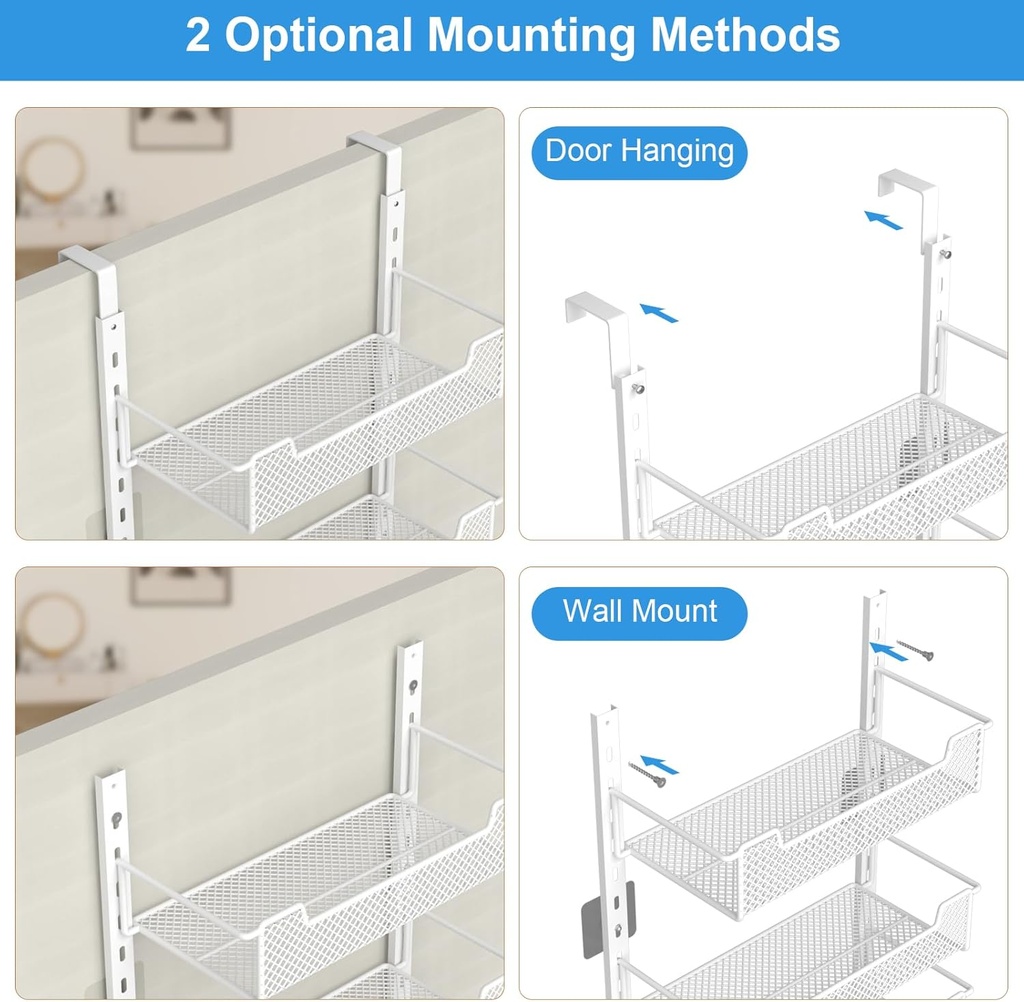 2 Optional Mounting Methods

Door Hanging

Wall Mount