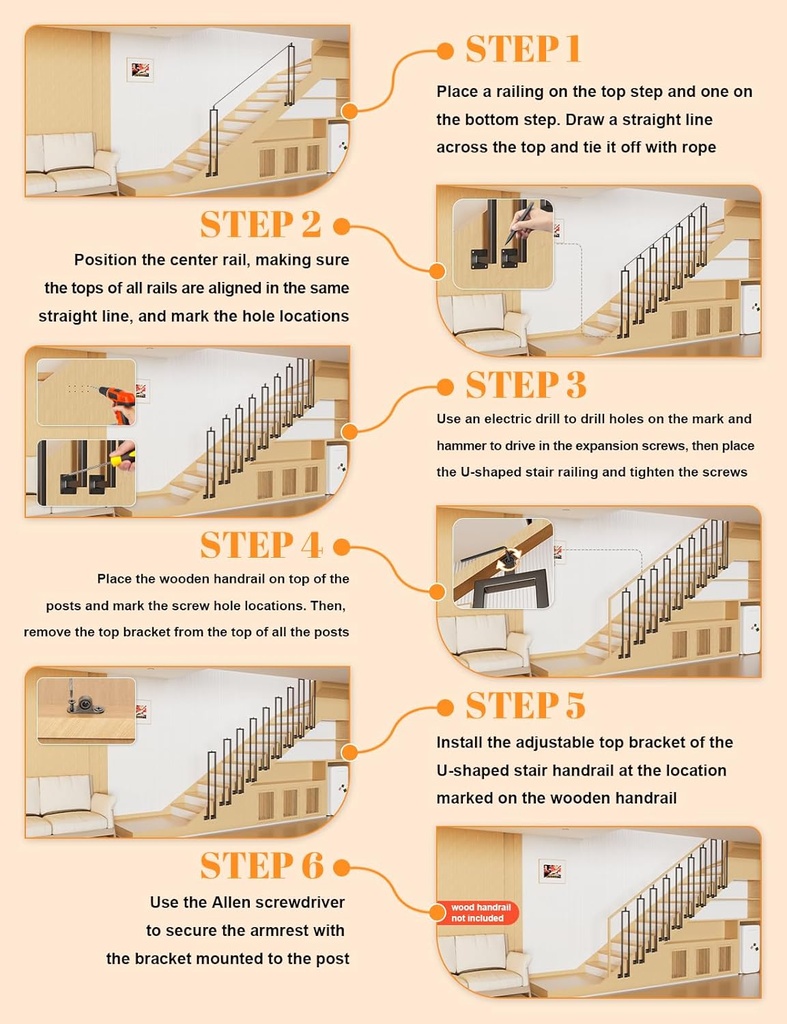 STEP 1
Place a railing on the top step and one on the bottom step. Draw a straight line across the top and tie it off with rope

STEP 2
Position the center rail, making sure the tops of all rails are aligned in the same straight line, and mark the hole locations

STEP 3
Use an electric drill to drill holes on the mark and hammer to drive in the expansion screws, then place the U-shaped stair railing and tighten the screws

STEP 4
Place the wooden handrail on top of the posts and mark the screw hole locations. Then, remove the top bracket from the top of all the posts

STEP 5
Install the adjustable top bracket of the U-shaped stair handrail at the location marked on the wooden handrail

STEP 6
Use the Allen screwdriver to secure the armrest with the bracket mounted to the post

wood handrail not included