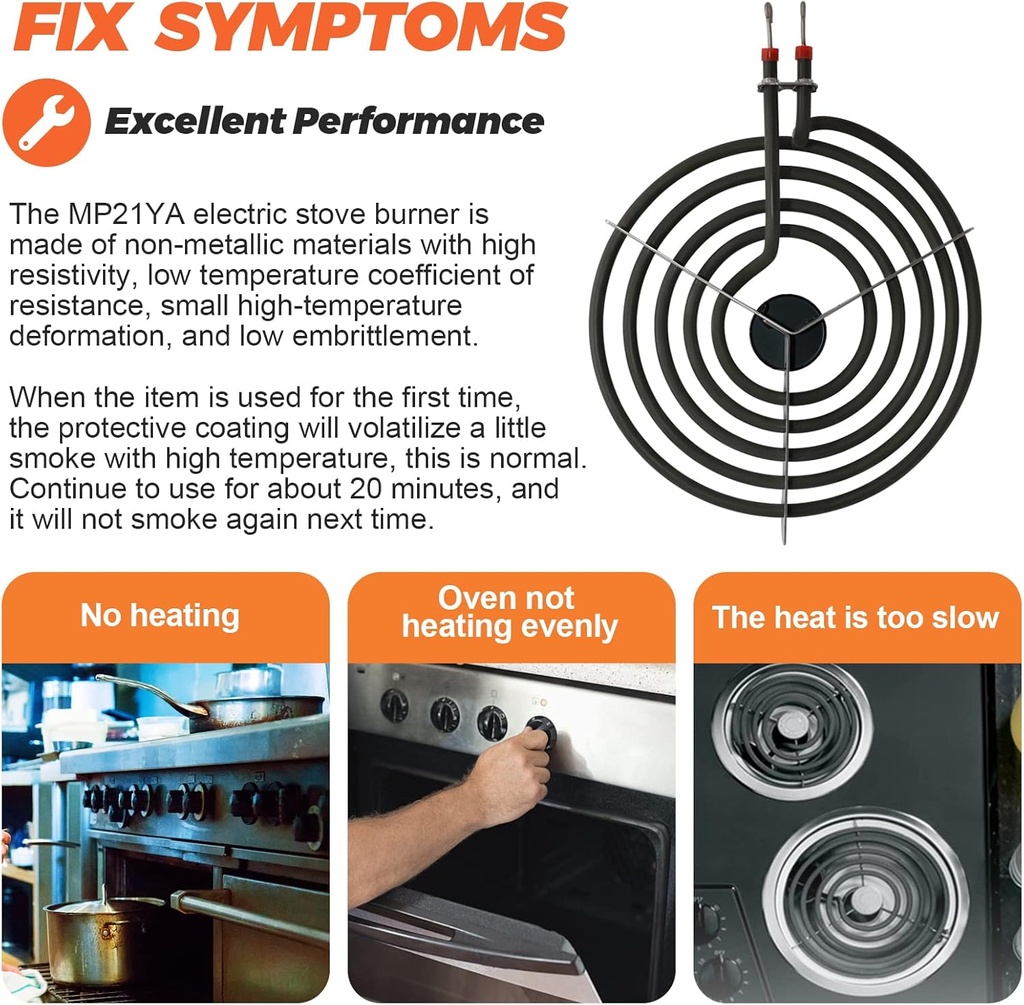 FIX SYMPTOMS

Excellent Performance

The MP21YA electric stove burner is made of non-metallic materials with high resistivity, low temperature coefficient of resistance, small high-temperature deformation, and low embrittlement.

When the item is used for the first time, the protective coating will volatilize a little smoke with high temperature, this is normal. Continue to use for about 20 minutes, and it will not smoke again next time.

No heating

Oven not heating evenly

The heat is too slow