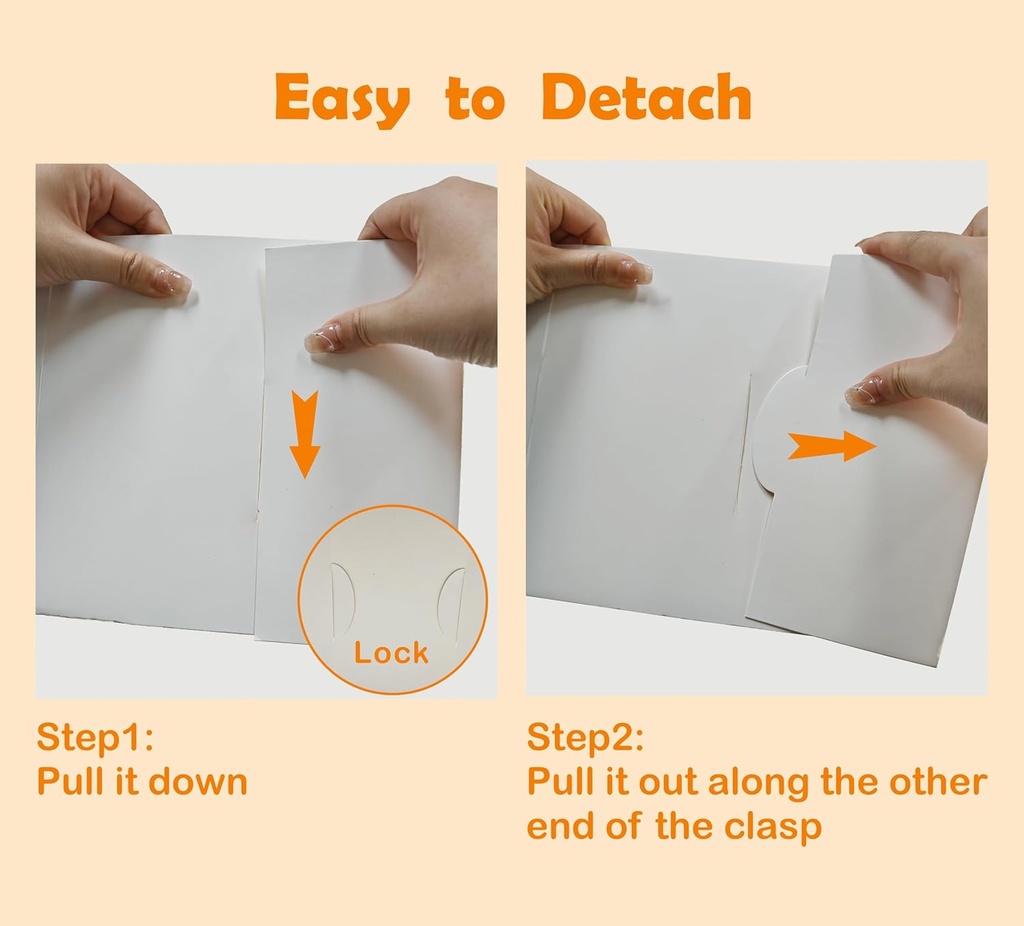 Easy to Detach

Lock

Step1:
Pull it down

Step2:
Pull it out along the other end of the clasp