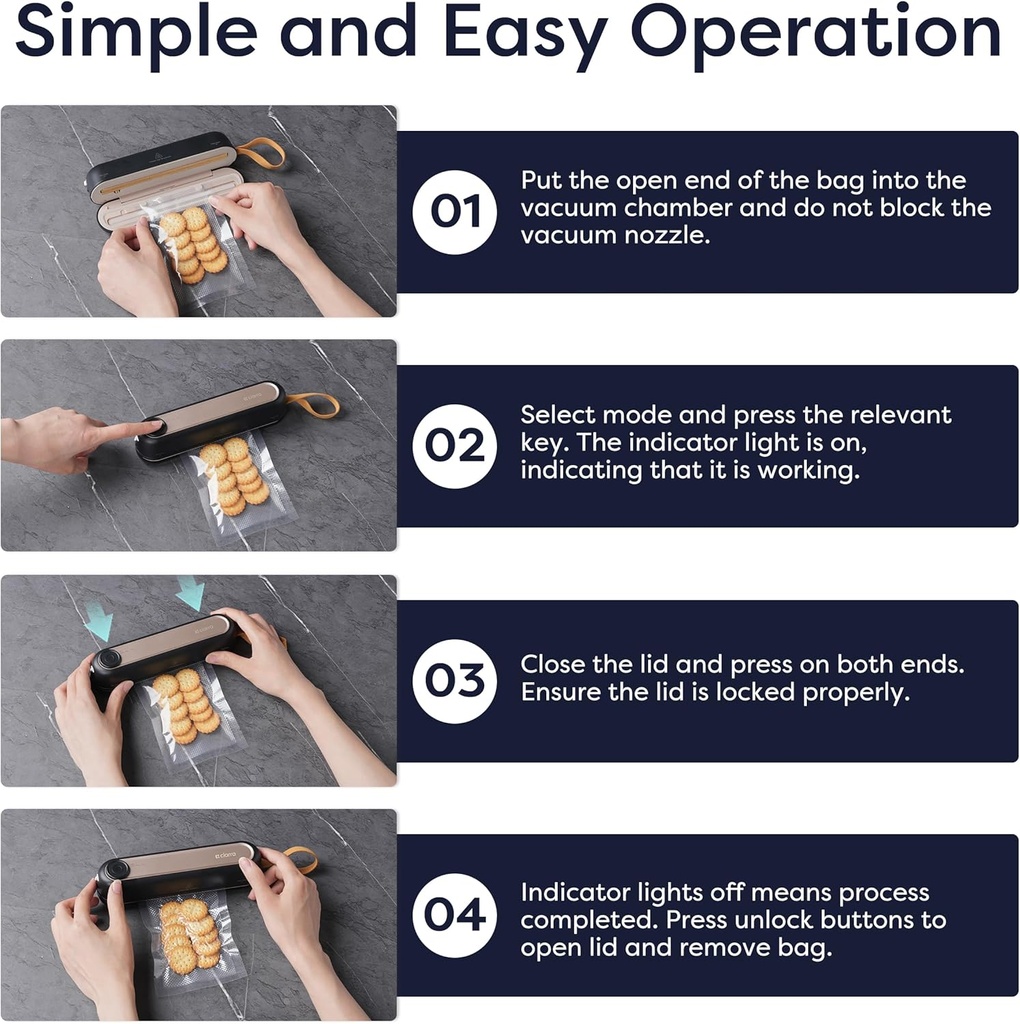 Simple and Easy Operation

01 Put the open end of the bag into the vacuum chamber and do not block the vacuum nozzle.

02 Select mode and press the relevant key. The indicator light is on, indicating that it is working.

03 Close the lid and press on both ends. Ensure the lid is locked properly.

04 Indicator lights off means process completed. Press unlock buttons to open lid and remove bag.