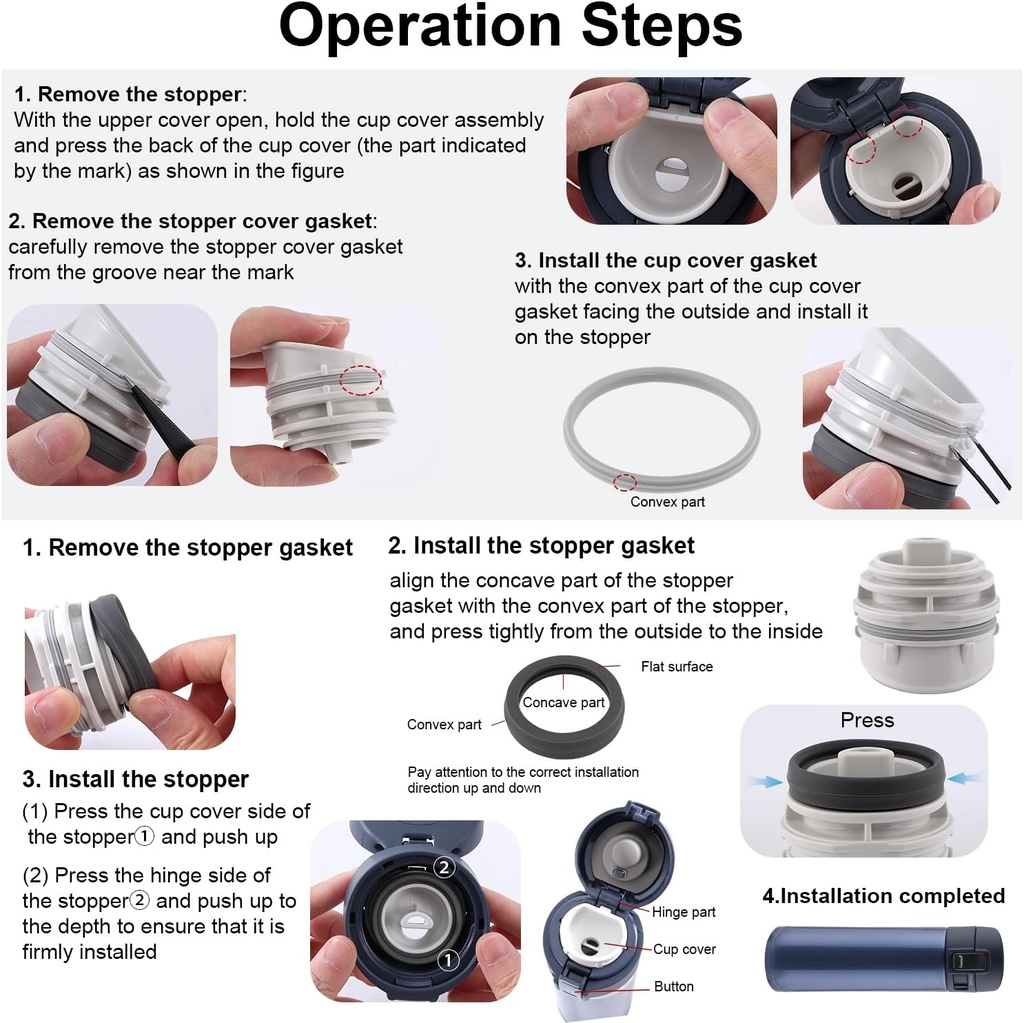 Operation Steps

1. Remove the stopper:
With the upper cover open, hold the cup cover assembly and press the back of the cup cover (the part indicated by the mark) as shown in the figure

2. Remove the stopper cover gasket:
carefully remove the stopper cover gasket from the groove near the mark

3. Install the cup cover gasket
with the convex part of the cup cover gasket facing the outside and install it on the stopper

Convex part

1. Remove the stopper gasket

2. Install the stopper gasket
align the concave part of the stopper gasket with the convex part of the stopper, and press tightly from the outside to the inside

Flat surface
Concave part
Convex part
Pay attention to the correct installation direction up and down

Press

3. Install the stopper
(1) Press the cup cover side of the stopper① and push up
(2) Press the hinge side of the stopper② and push up to the depth to ensure that it is firmly installed

②
①

Hinge part
Cup cover
Button

4.Installation completed