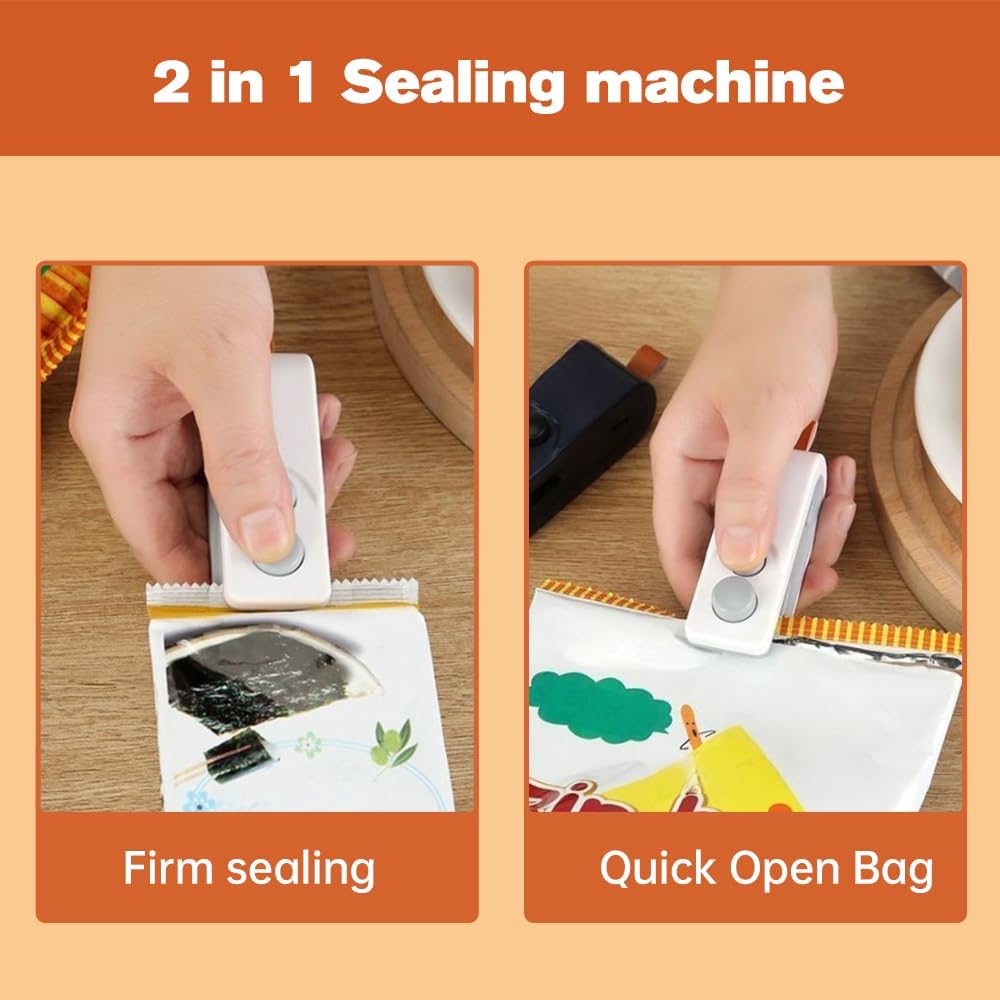 2 in 1 Sealing machine

Firm sealing

Quick Open Bag