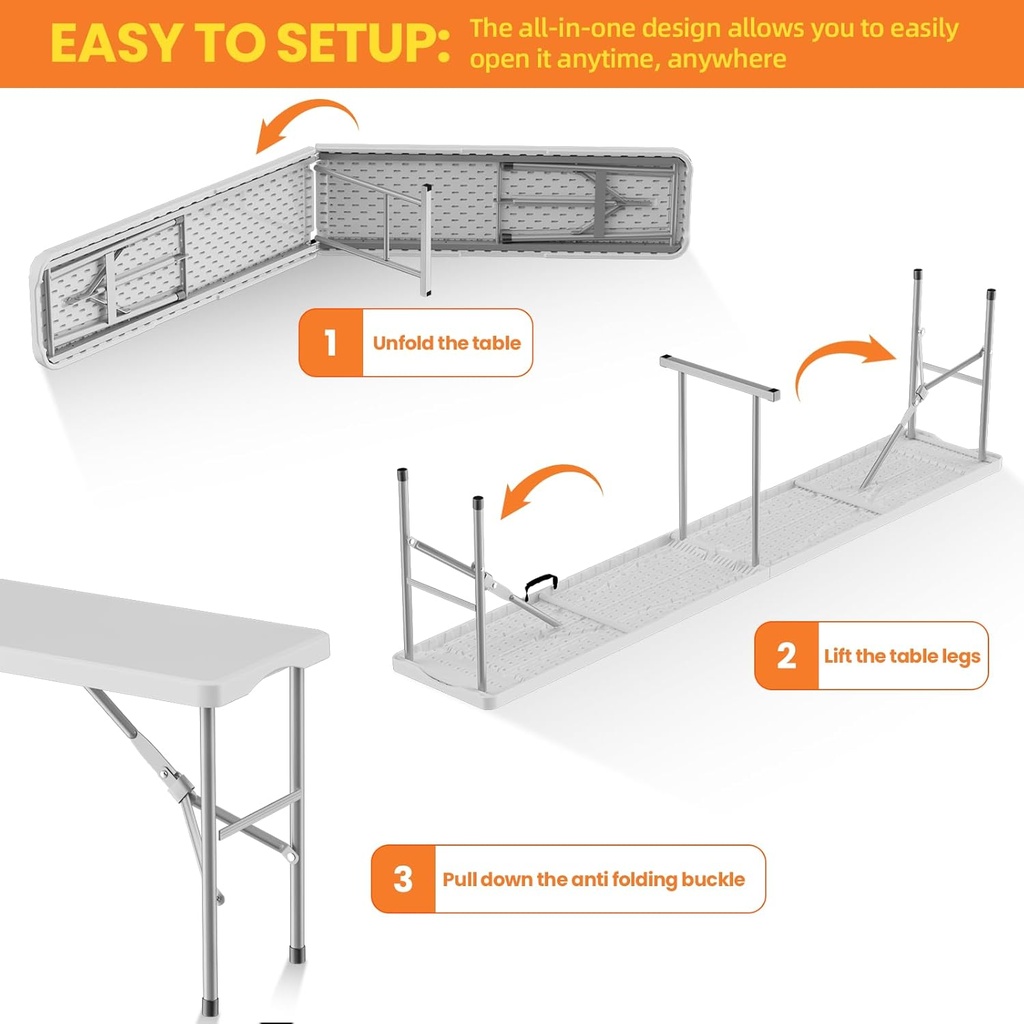 EASY TO SETUP: The all-in-one design allows you to easily open it anytime, anywhere

1 Unfold the table

2 Lift the table legs

3 Pull down the anti folding buckle