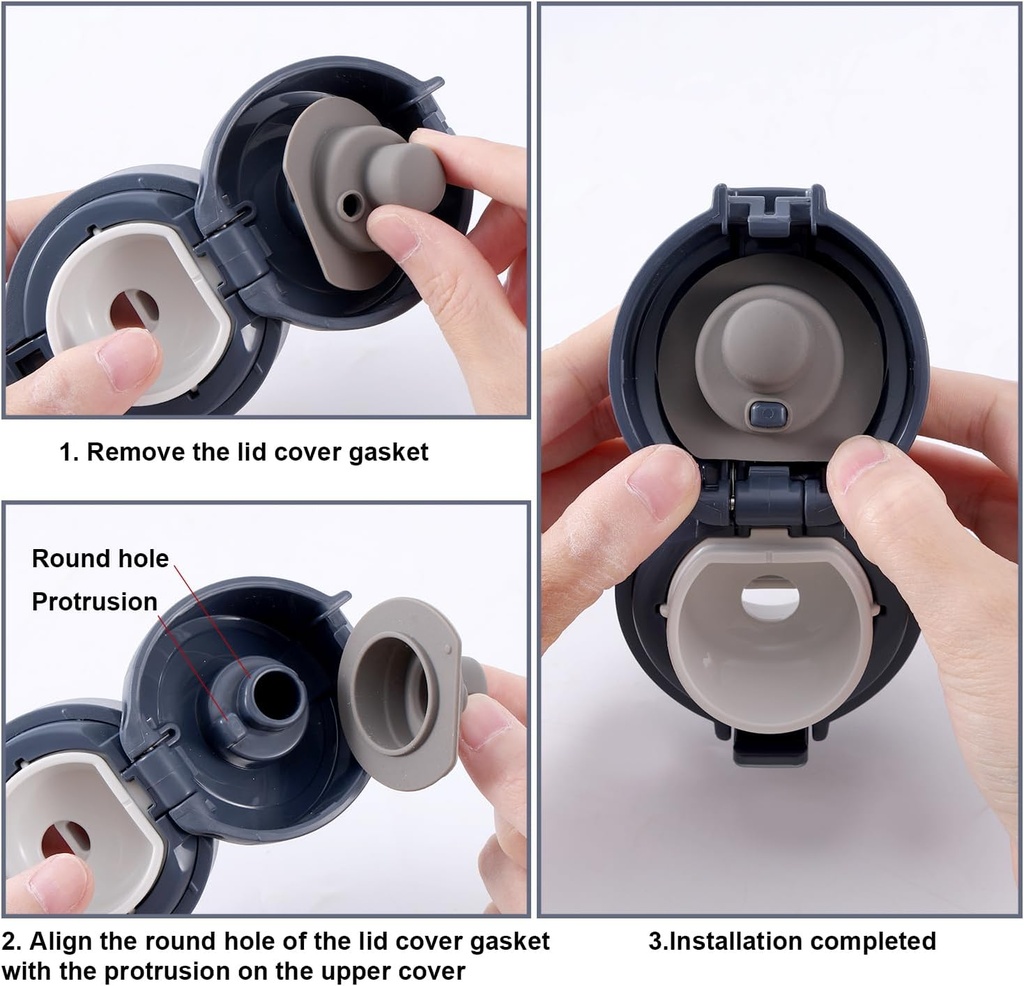 1. Remove the lid cover gasket

Round hole
Protrusion

2. Align the round hole of the lid cover gasket with the protrusion on the upper cover

3.Installation completed