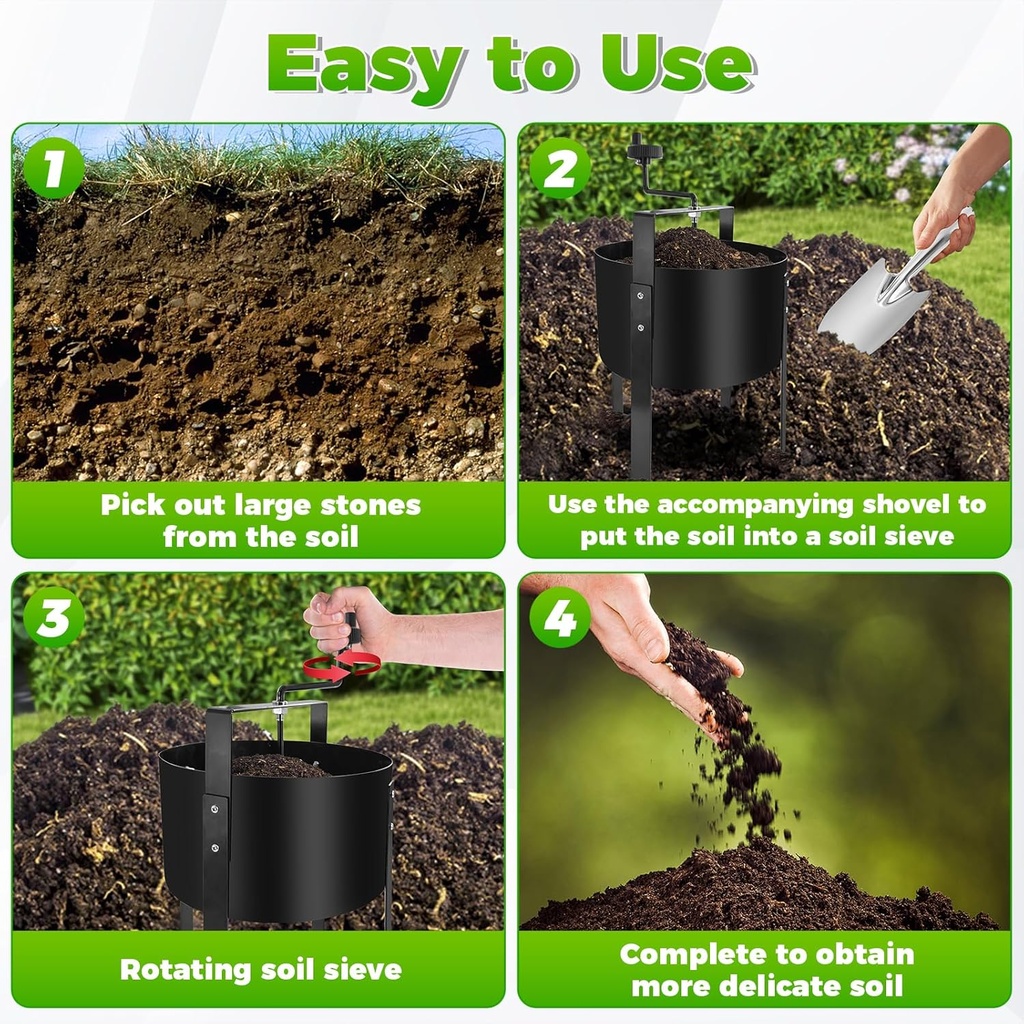 Easy to Use

1

Pick out large stones from the soil

2

Use the accompanying shovel to put the soil into a soil sieve

3

Rotating soil sieve

4

Complete to obtain more delicate soil