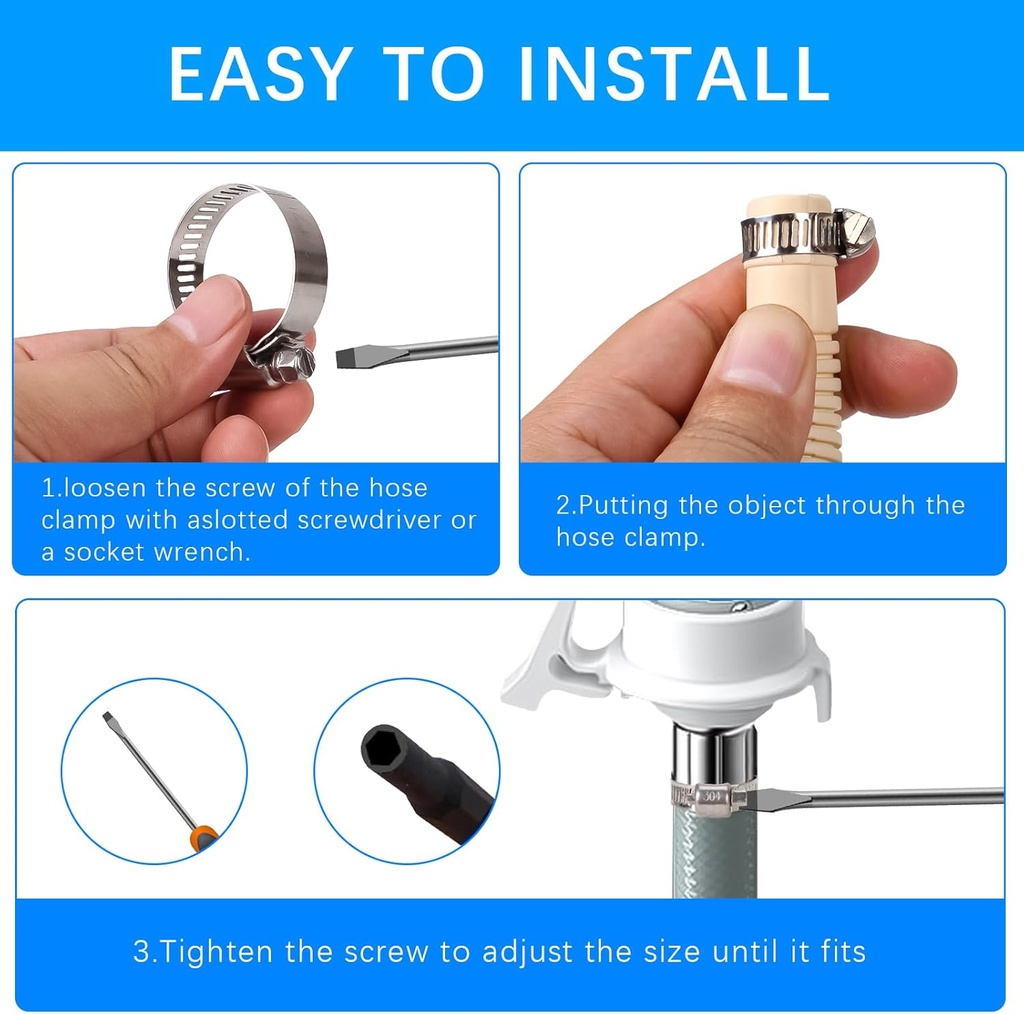 EASY TO INSTALL

1.loosen the screw of the hose clamp with aslotted screwdriver or a socket wrench.

2.Putting the object through the hose clamp.

304

3.Tighten the screw to adjust the size until it fits