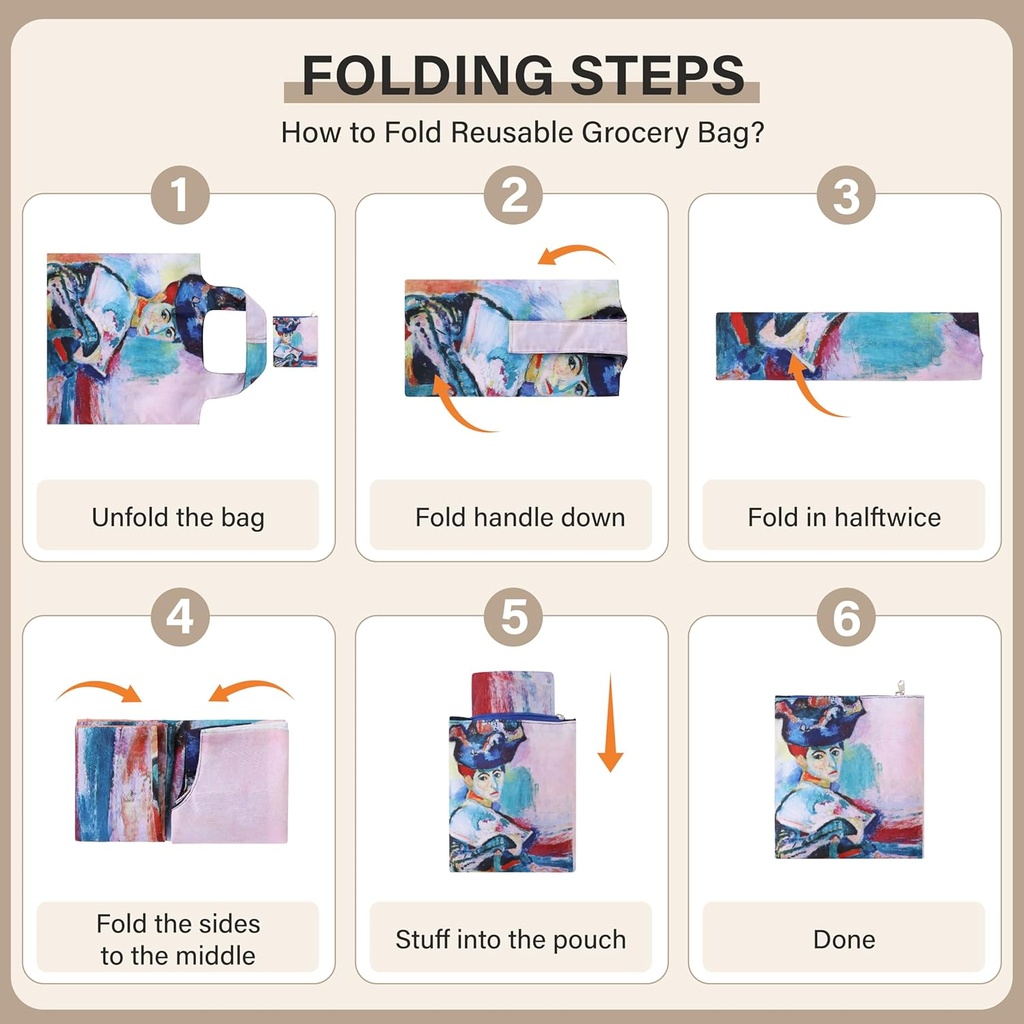 FOLDING STEPS

How to Fold Reusable Grocery Bag?

1

Unfold the bag

2

Fold handle down

3

Fold in halftwice

4

Fold the sides to the middle

5

Stuff into the pouch

6

Done