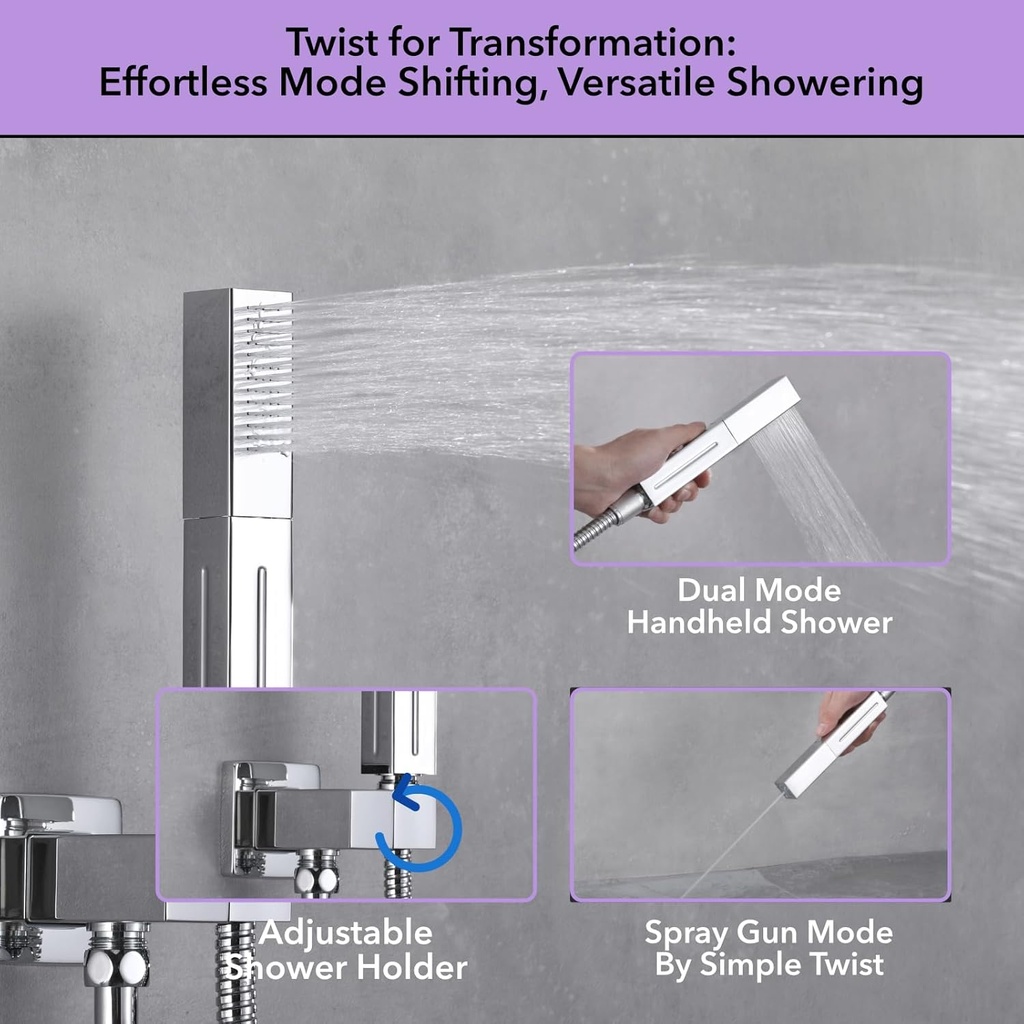 Twist for Transformation:
Effortless Mode Shifting, Versatile Showering

Dual Mode
Handheld Shower

Adjustable
Shower Holder

Spray Gun Mode
By Simple Twist