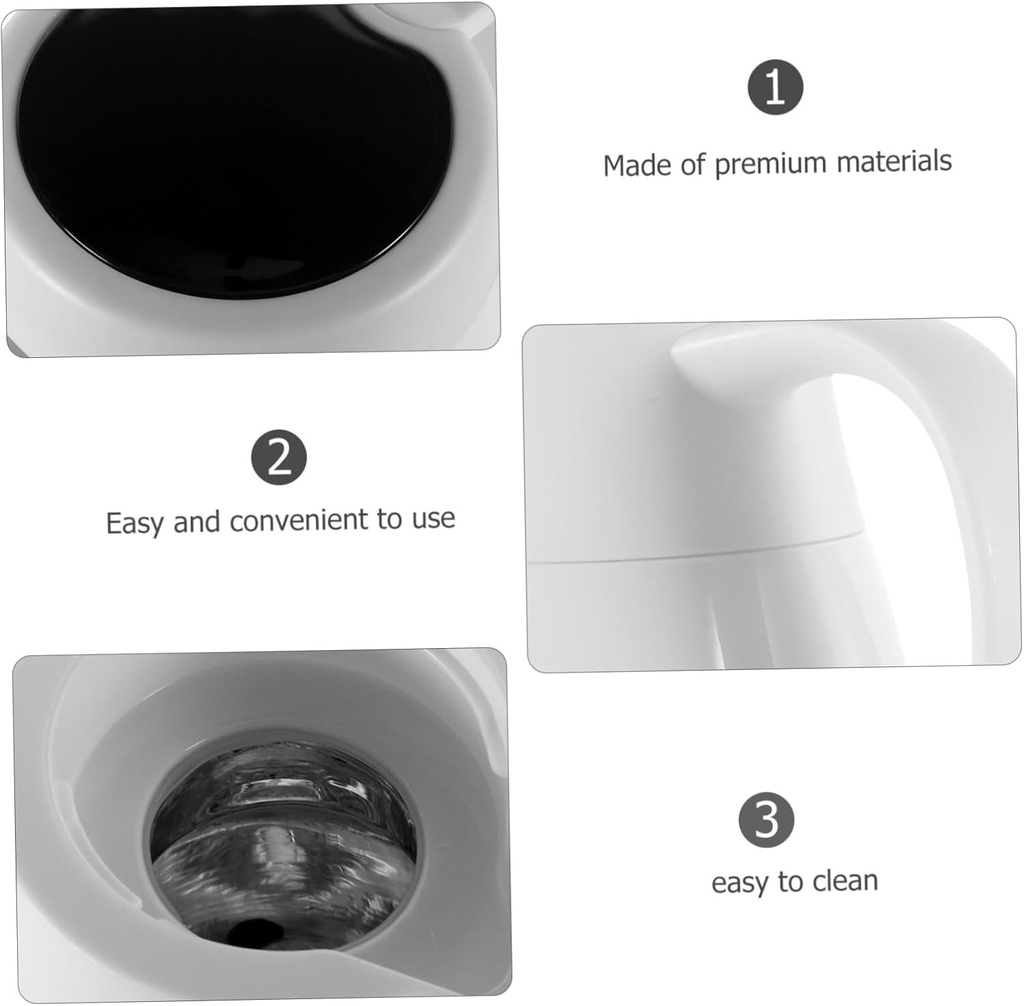 1

Made of premium materials

2

Easy and convenient to use

3

easy to clean