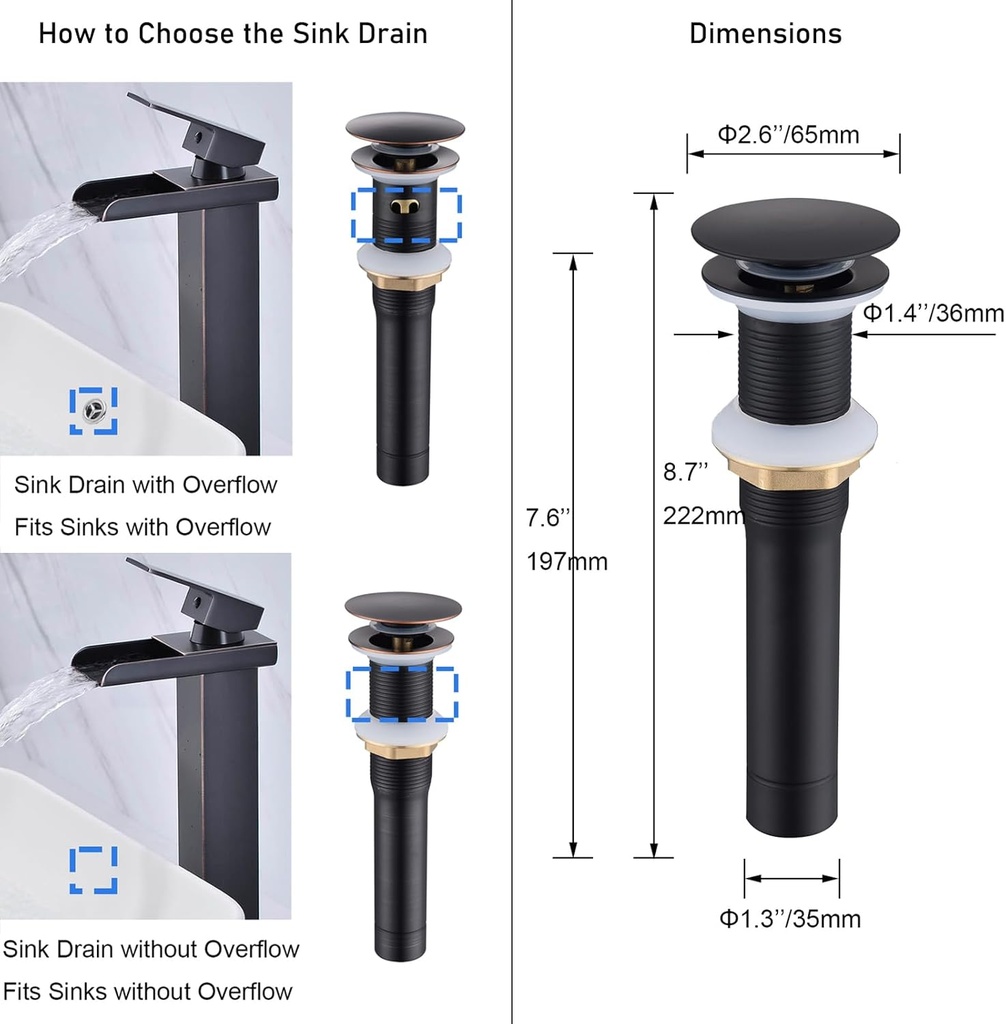 How to Choose the Sink Drain

Sink Drain with Overflow

Fits Sinks with Overflow

Sink Drain without Overflow

Fits Sinks without Overflow

Dimensions

Φ2.6''/65mm

Φ1.4''/36mm

8.7''

222mm

7.6''

197mm

Φ1.3''/35mm