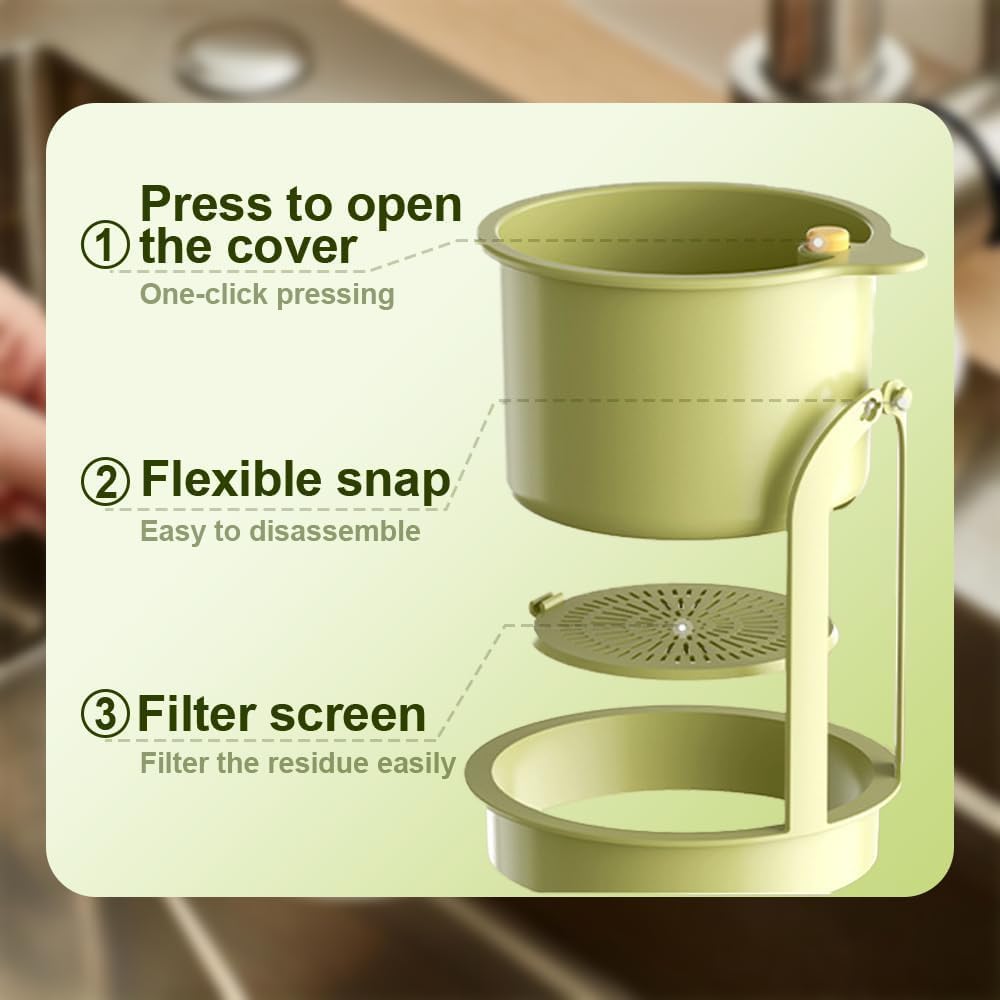 ① Press to open the cover
One-click pressing

② Flexible snap
Easy to disassemble

③ Filter screen
Filter the residue easily