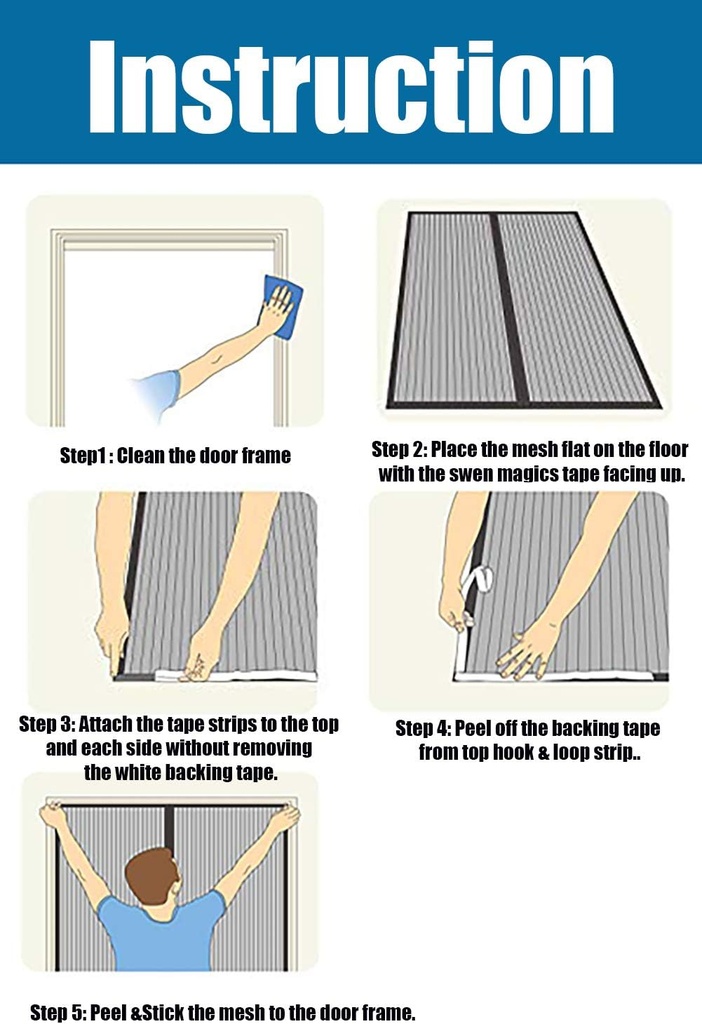 Instruction

Step1 : Clean the door frame

Step 2: Place the mesh flat on the floor with the swen magics tape facing up.

Step 3: Attach the tape strips to the top and each side without removing the white backing tape.

Step 4: Peel off the backing tape from top hook & loop strip..

Step 5: Peel &Stick the mesh to the door frame.