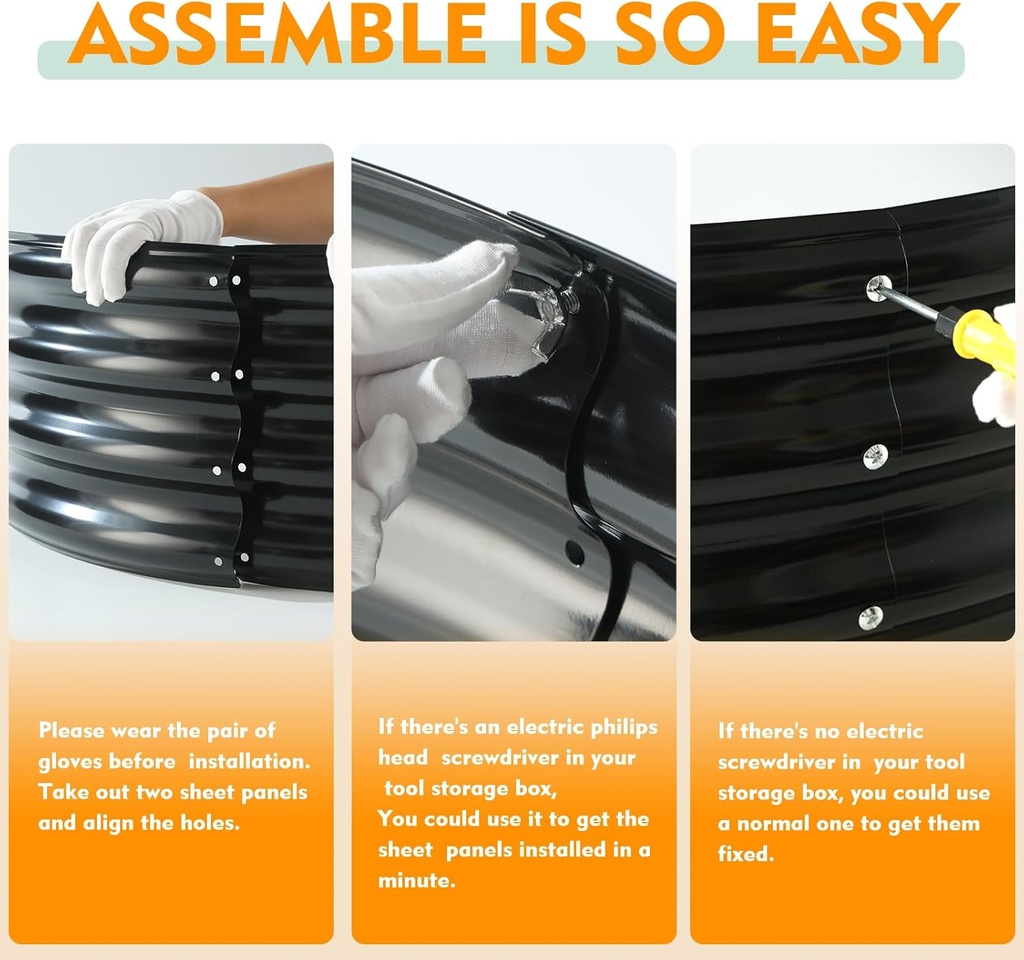 ASSEMBLE IS SO EASY

Please wear the pair of gloves before installation. Take out two sheet panels and align the holes.

If there's an electric philips head screwdriver in your tool storage box,
You could use it to get the sheet panels installed in a minute.

If there's no electric screwdriver in your tool storage box, you could use a normal one to get them fixed.