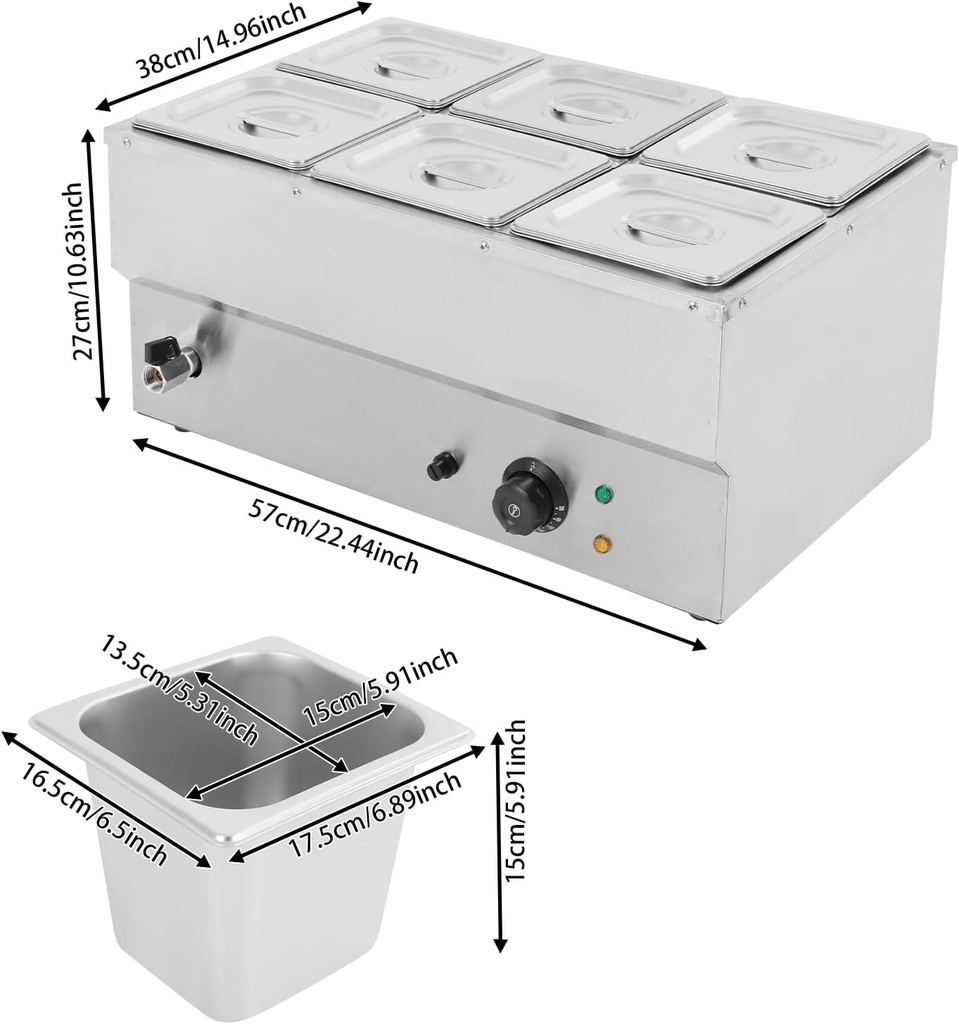 38cm/14.96inch

27cm/10.63inch

57cm/22.44inch

13.5cm/5.31inch

15cm/5.91inch

16.5cm/6.5inch

17.5cm/6.89inch

15cm/5.91inch