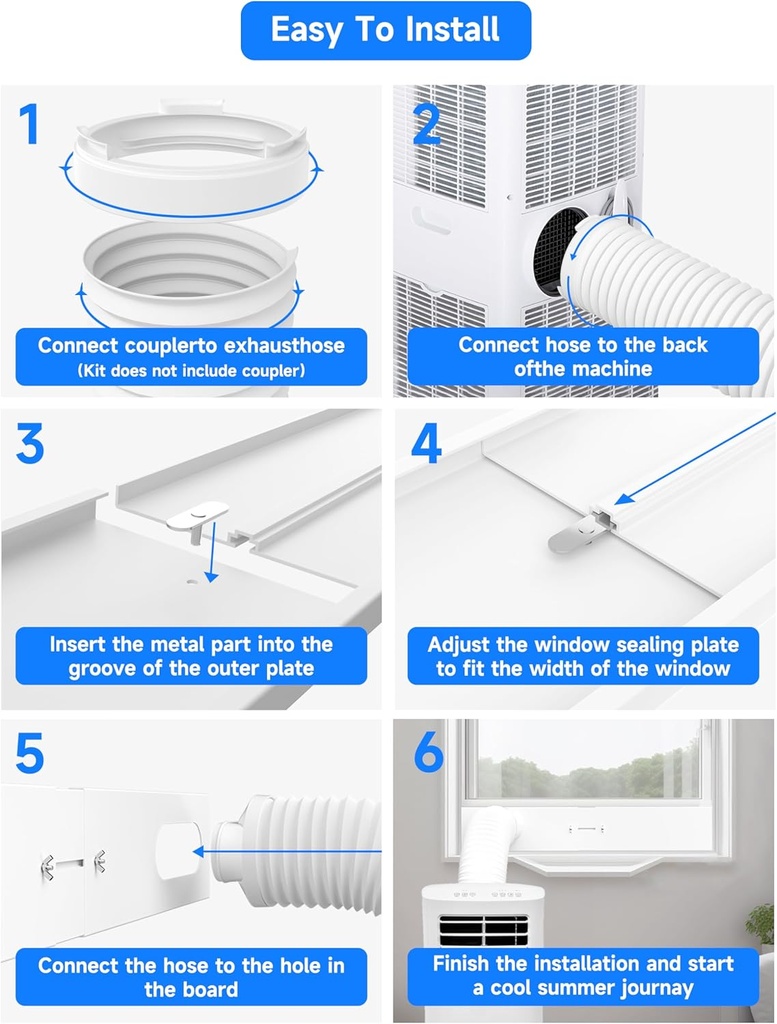 Easy To Install

1

Connect couplerto exhausthose
(Kit does not include coupler)

2

Connect hose to the back ofthe machine

3

Insert the metal part into the groove of the outer plate

4

Adjust the window sealing plate to fit the width of the window

5

Connect the hose to the hole in the board

6

Finish the installation and start a cool summer journay