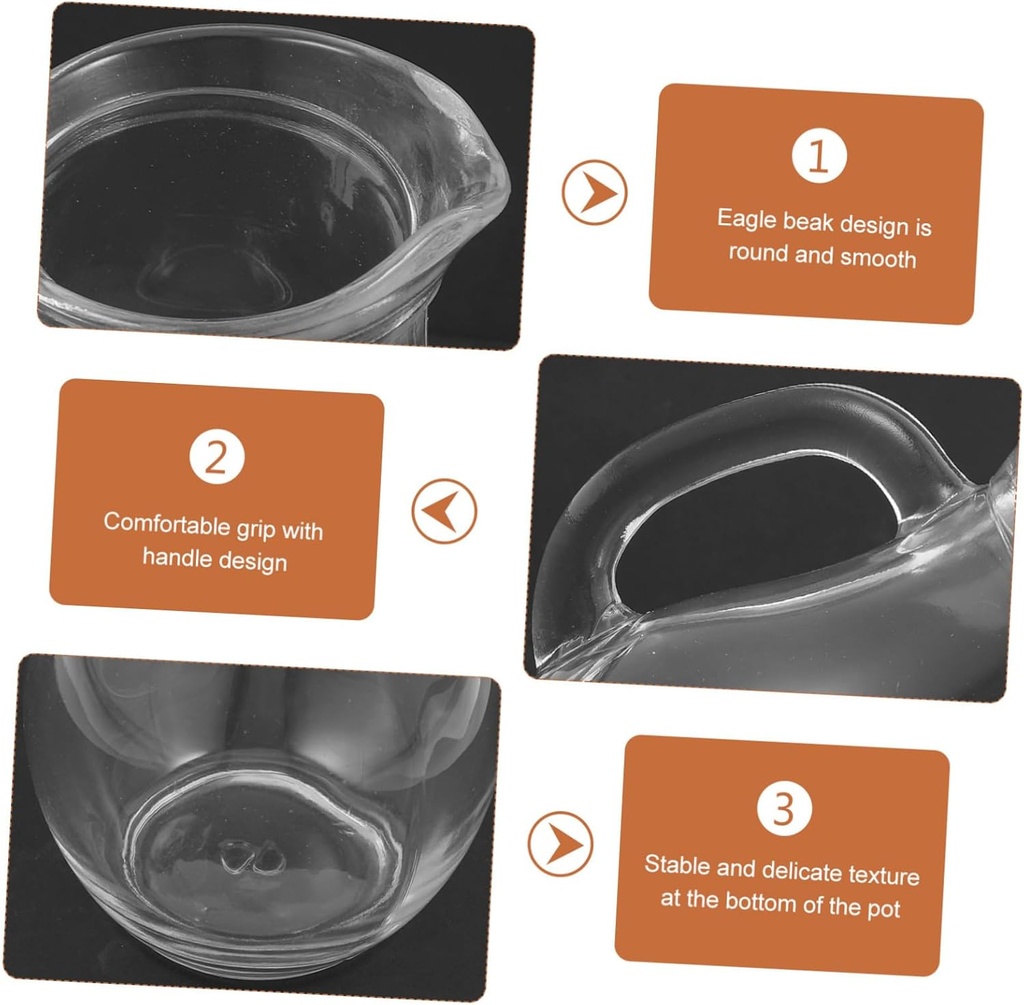 1

Eagle beak design is round and smooth

2

Comfortable grip with handle design

3

Stable and delicate texture at the bottom of the pot