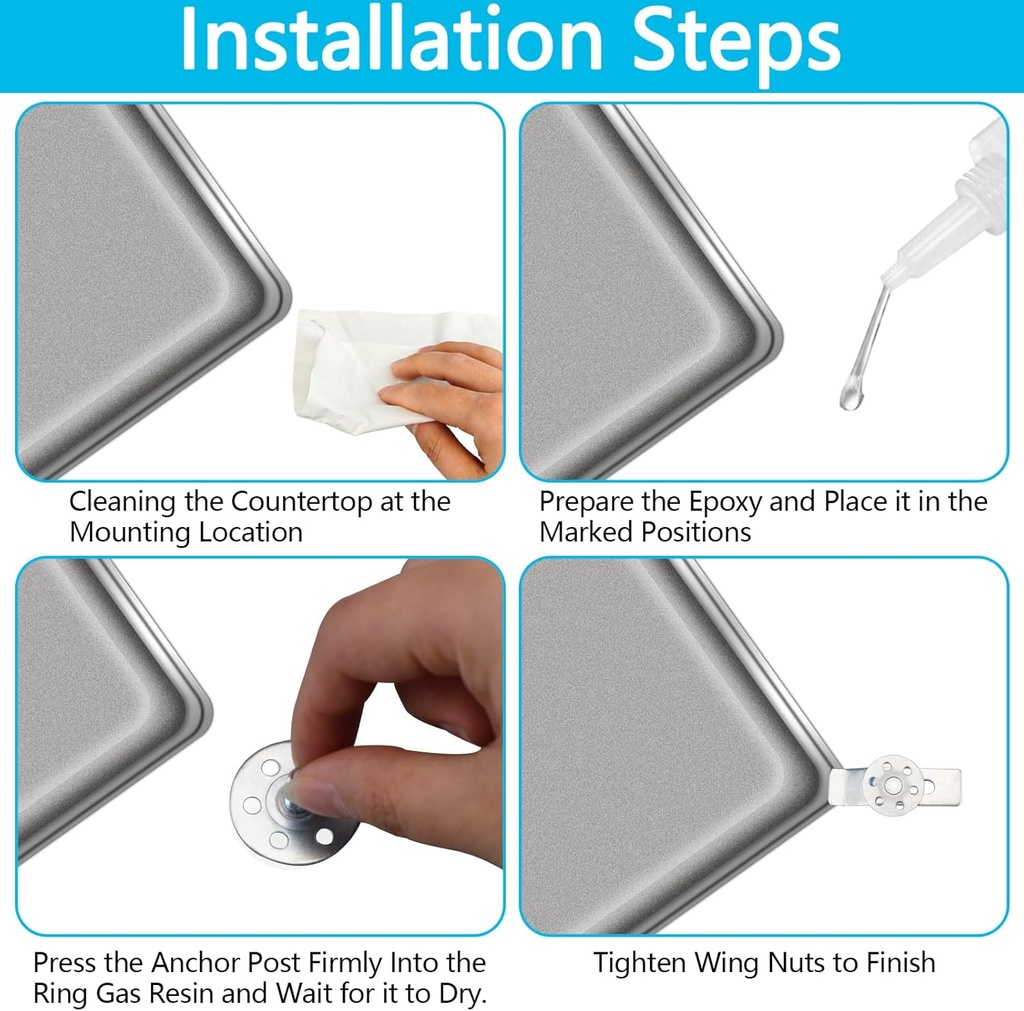 Installation Steps

Cleaning the Countertop at the Mounting Location

Prepare the Epoxy and Place it in the Marked Positions

Press the Anchor Post Firmly Into the Ring Gas Resin and Wait for it to Dry.

Tighten Wing Nuts to Finish