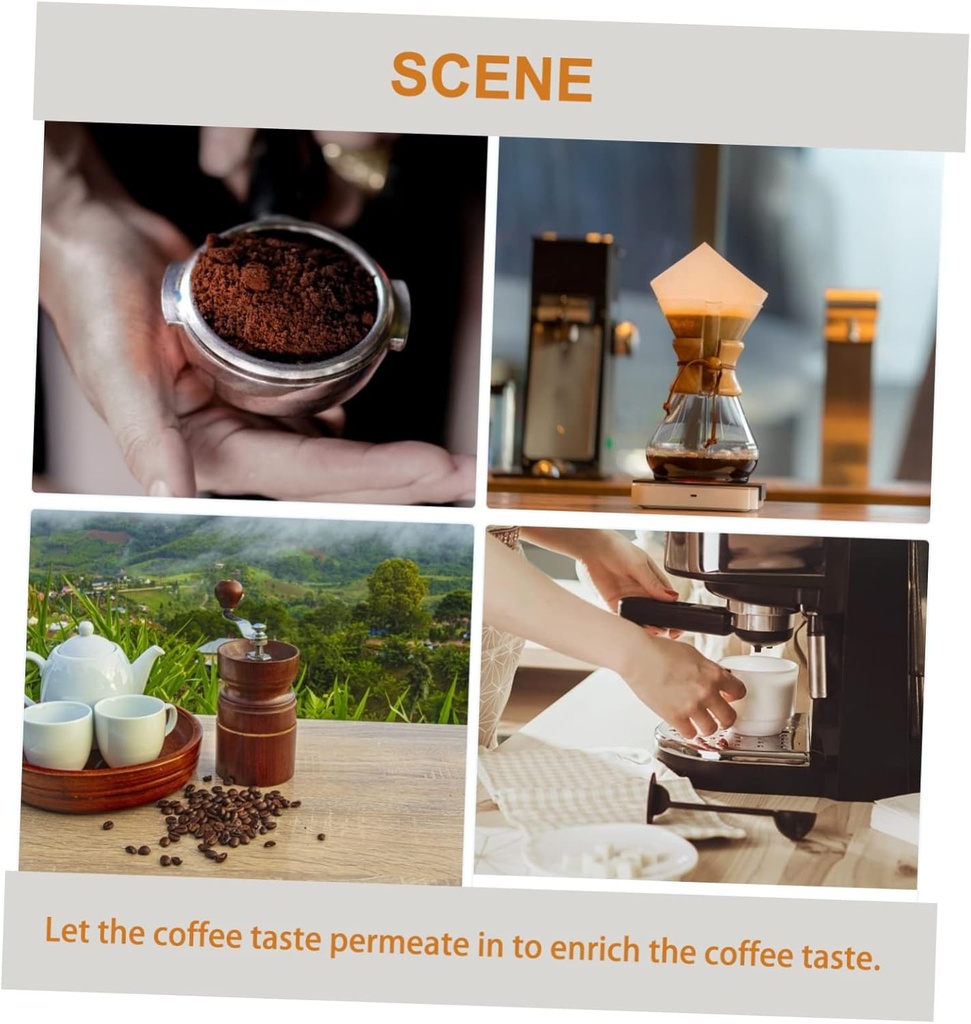 SCENE

Let the coffee taste permeate in to enrich the coffee taste.