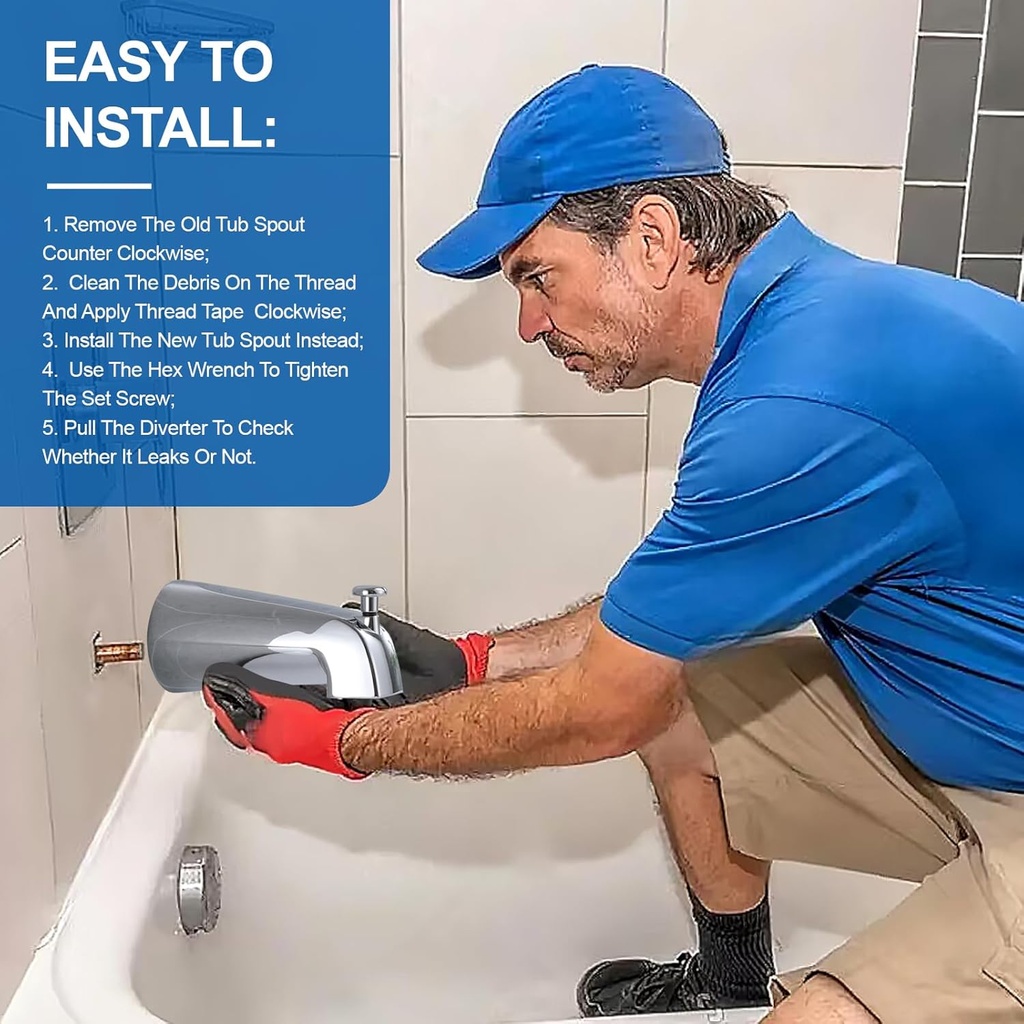 EASY TO INSTALL:

1. Remove The Old Tub Spout Counter Clockwise;
2. Clean The Debris On The Thread And Apply Thread Tape Clockwise;
3. Install The New Tub Spout Instead;
4. Use The Hex Wrench To Tighten The Set Screw;
5. Pull The Diverter To Check Whether It Leaks Or Not.