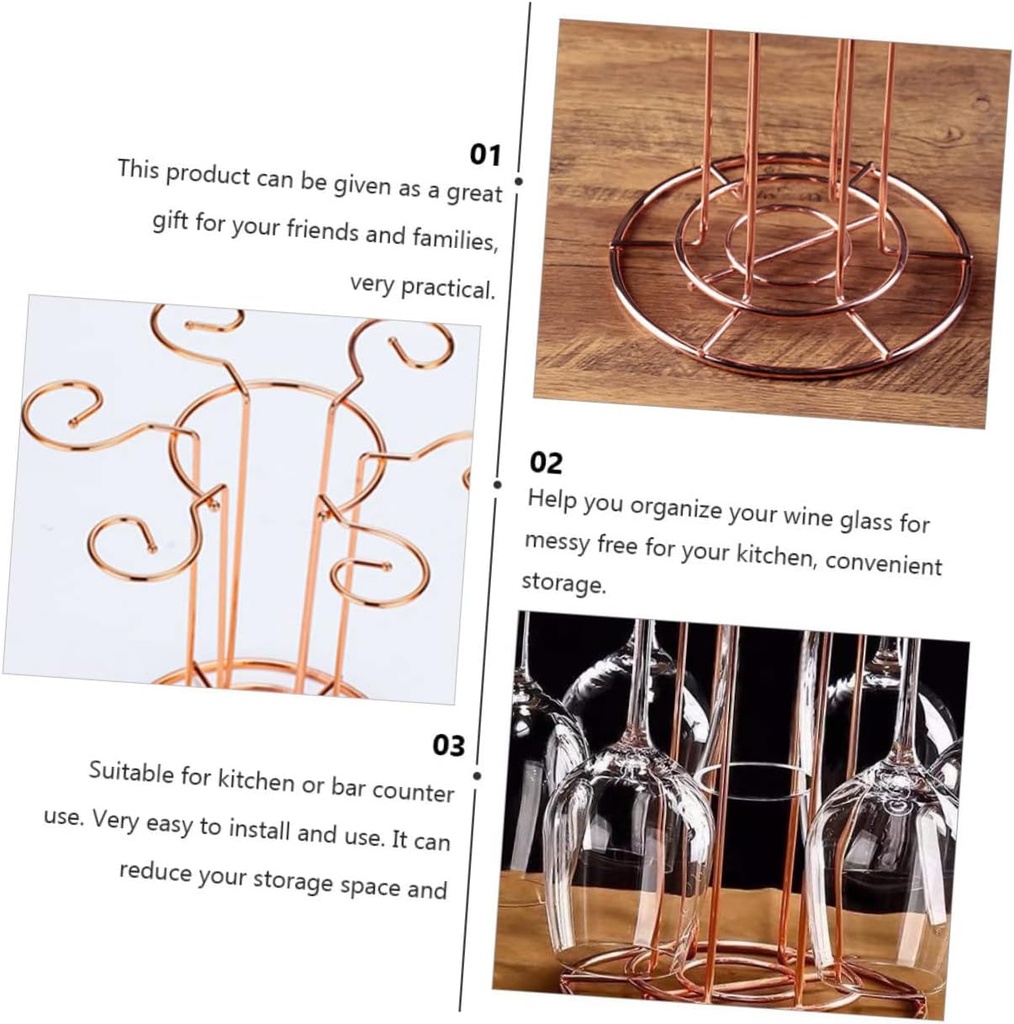 01

This product can be given as a great gift for your friends and families, very practical.

02

Help you organize your wine glass for messy free for your kitchen, convenient storage.

03

Suitable for kitchen or bar counter use. Very easy to install and use. It can reduce your storage space and