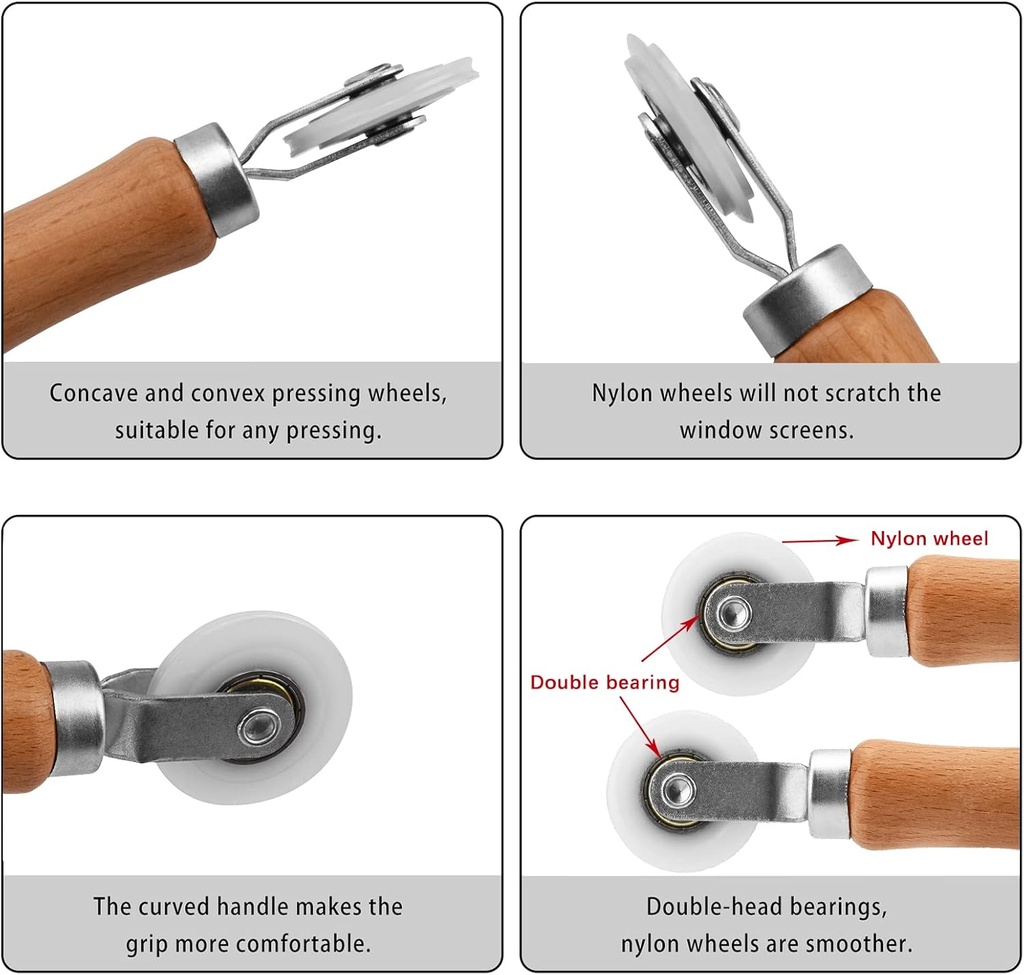 Concave and convex pressing wheels, suitable for any pressing.

Nylon wheels will not scratch the window screens.

The curved handle makes the grip more comfortable.

Nylon wheel

Double bearing

Double-head bearings, nylon wheels are smoother.