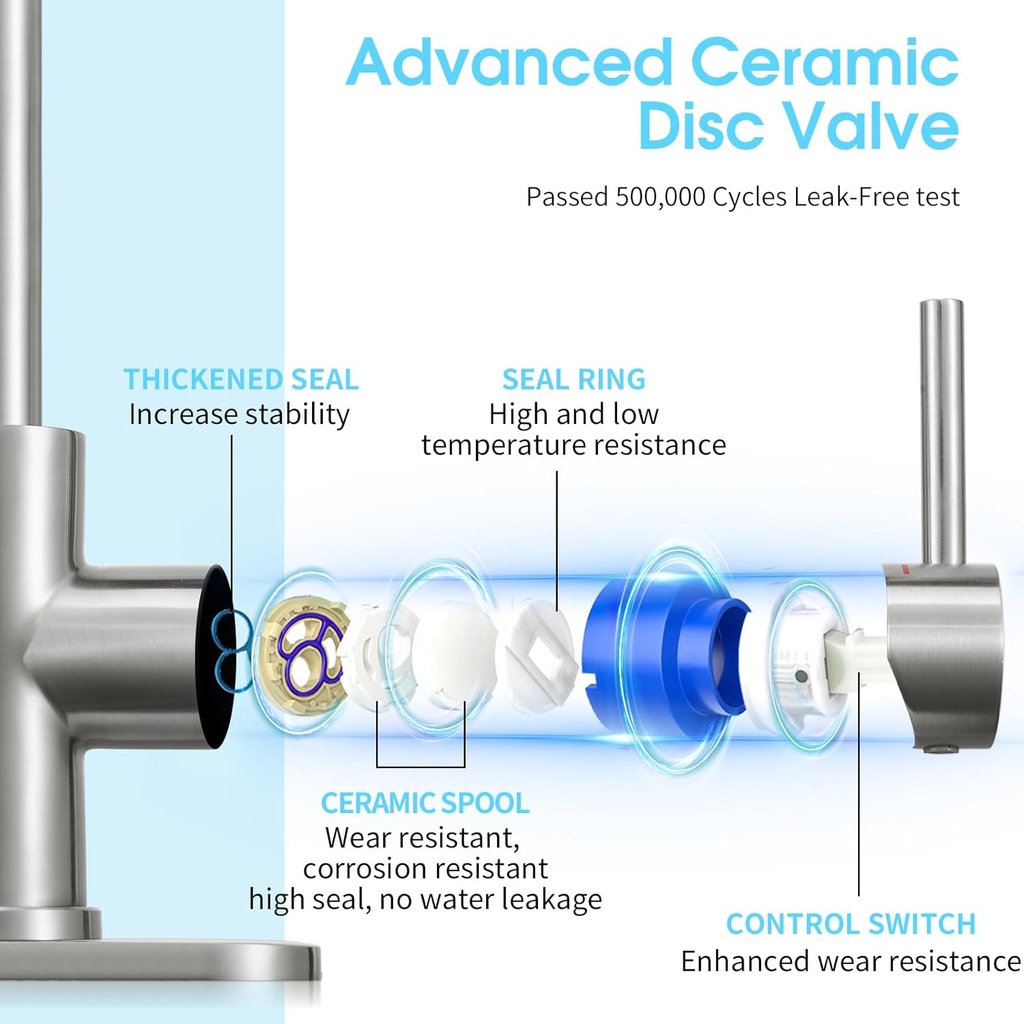 Advanced Ceramic Disc Valve

Passed 500,000 Cycles Leak-Free test

THICKENED SEAL
Increase stability

SEAL RING
High and low temperature resistance

CERAMIC SPOOL
Wear resistant, corrosion resistant high seal, no water leakage

CONTROL SWITCH
Enhanced wear resistance