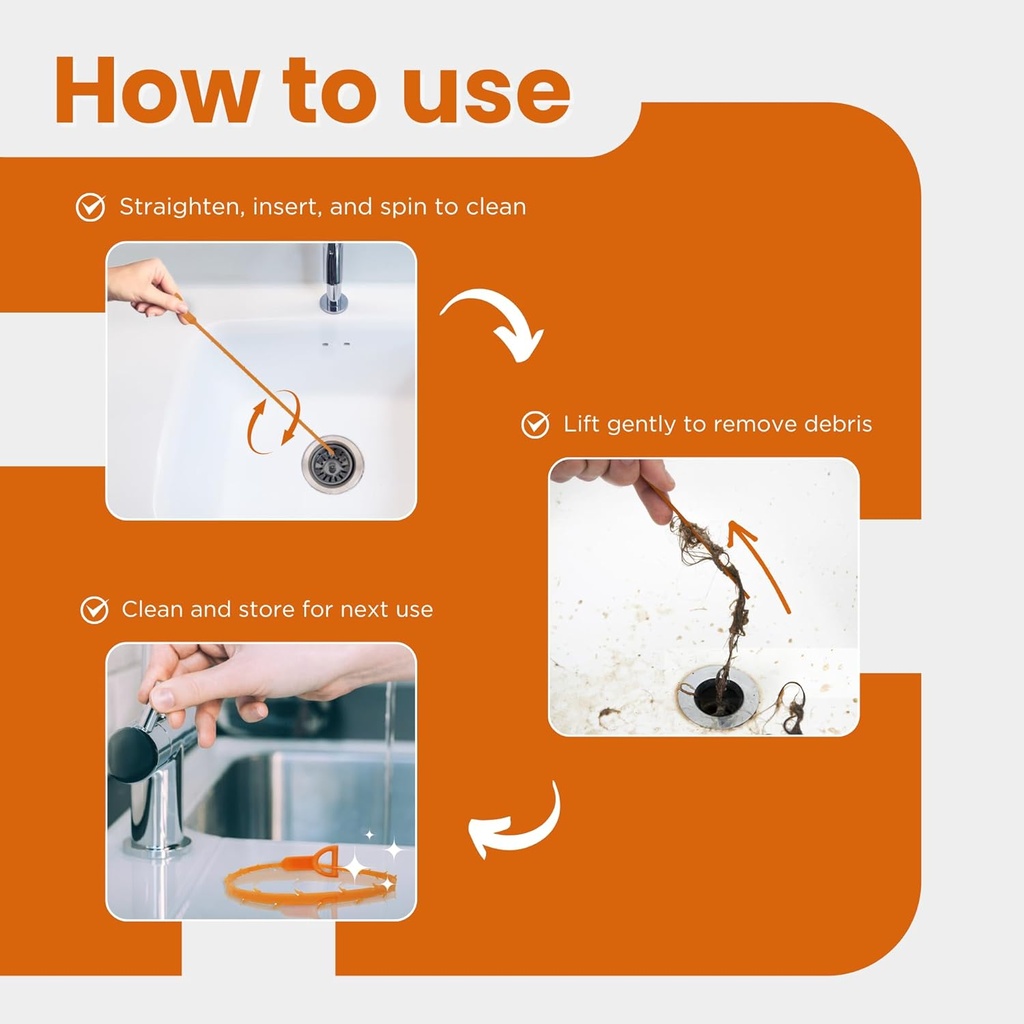 How to use

Straighten, insert, and spin to clean

Lift gently to remove debris

Clean and store for next use