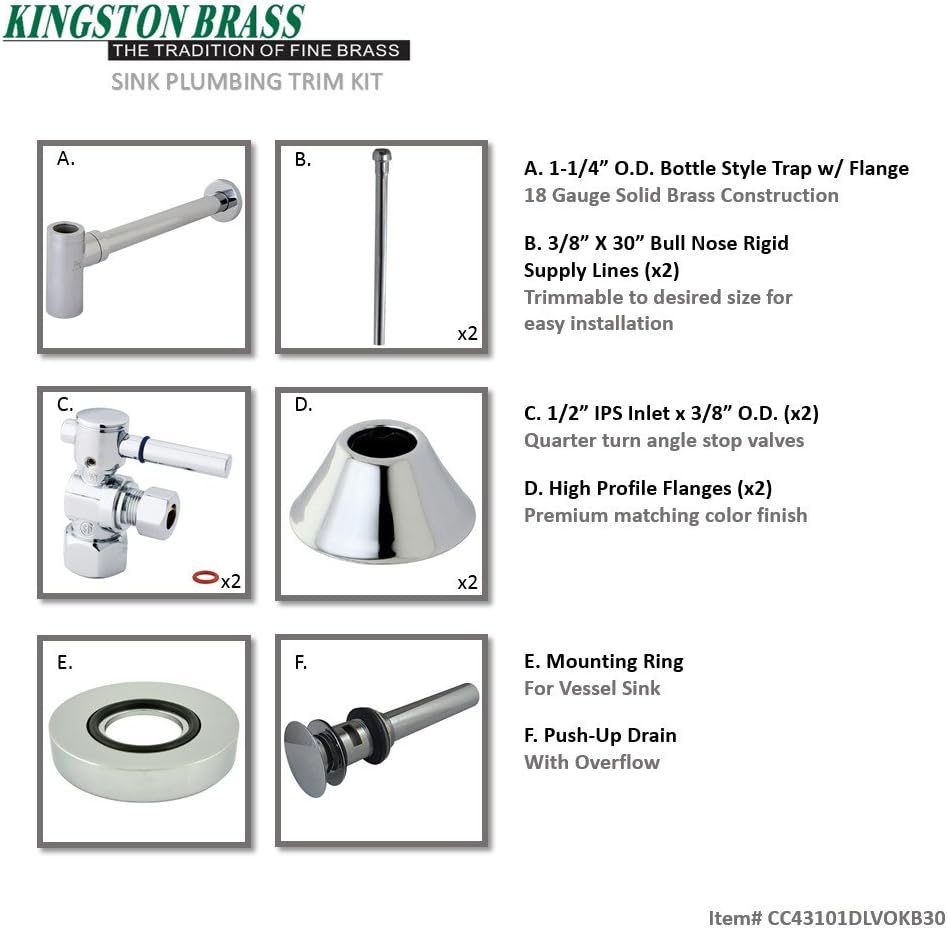 KINGSTON BRASS
THE TRADITION OF FINE BRASS
SINK PLUMBING TRIM KIT

A.

B.

x2

A. 1-1/4" O.D. Bottle Style Trap w/ Flange
18 Gauge Solid Brass Construction

B. 3/8" X 30" Bull Nose Rigid Supply Lines (x2)
Trimmable to desired size for easy installation

C.

x2

D.

x2

C. 1/2" IPS Inlet x 3/8" O.D. (x2)
Quarter turn angle stop valves

D. High Profile Flanges (x2)
Premium matching color finish

E.

F.

E. Mounting Ring
For Vessel Sink

F. Push-Up Drain
With Overflow

Item# CC43101DLVOKB30