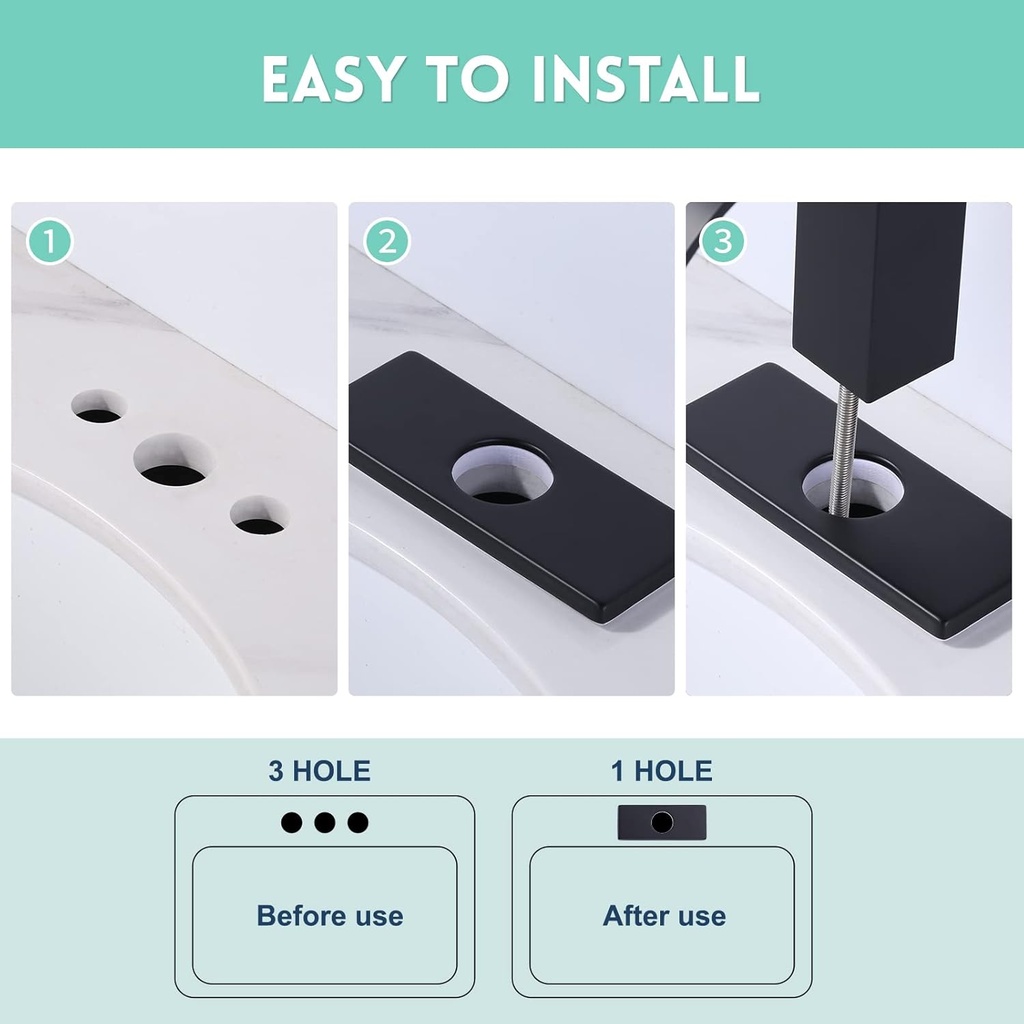 EASY TO INSTALL

1

2

3

3 HOLE

Before use

1 HOLE

After use