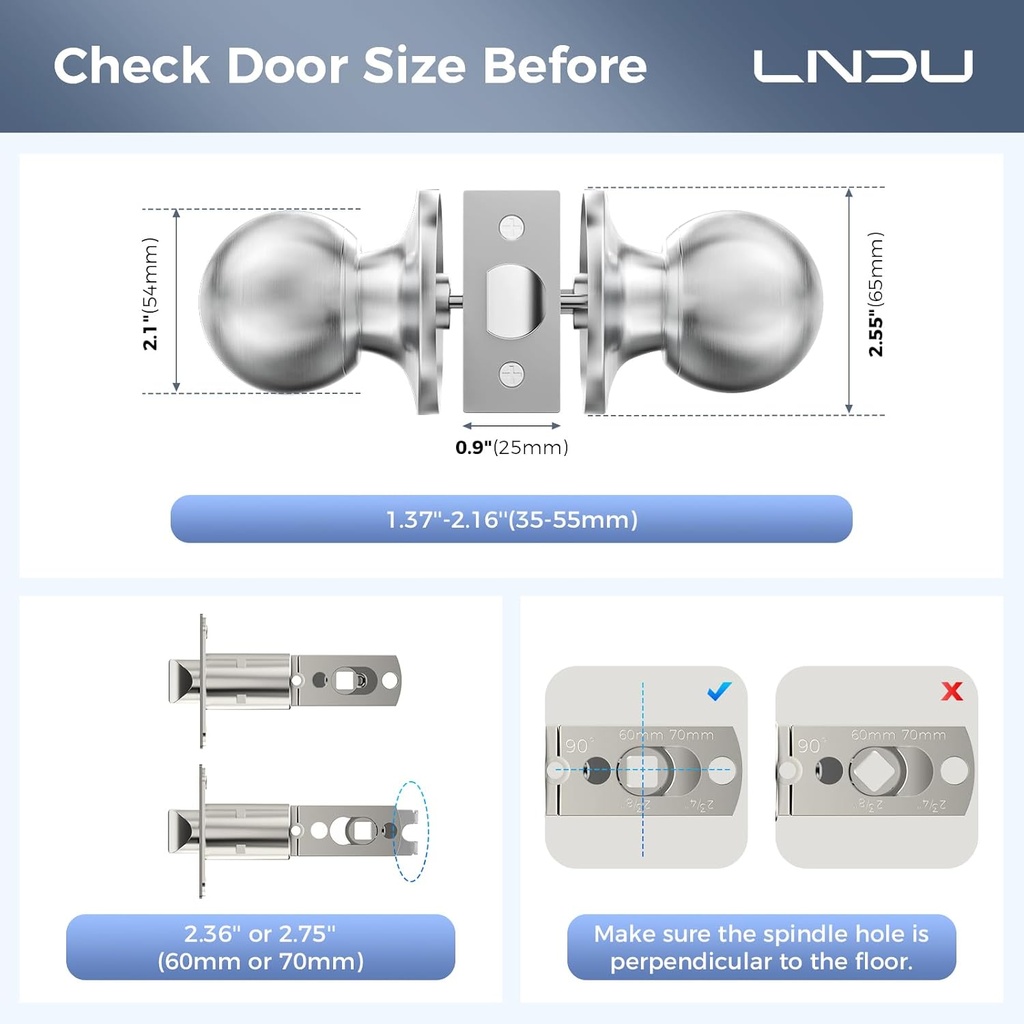 Check Door Size Before

LNDU

2.1"(54mm)

2.55"(65mm)

0.9"(25mm)

1.37"-2.16"(35-55mm)

2.36" or 2.75"
(60mm or 70mm)

90° 60mm 70mm $2\frac{3}{8}$ $2\frac{3}{4}$

90° 60mm 70mm $2\frac{3}{8}$ $2\frac{3}{4}$

Make sure the spindle hole is perpendicular to the floor.