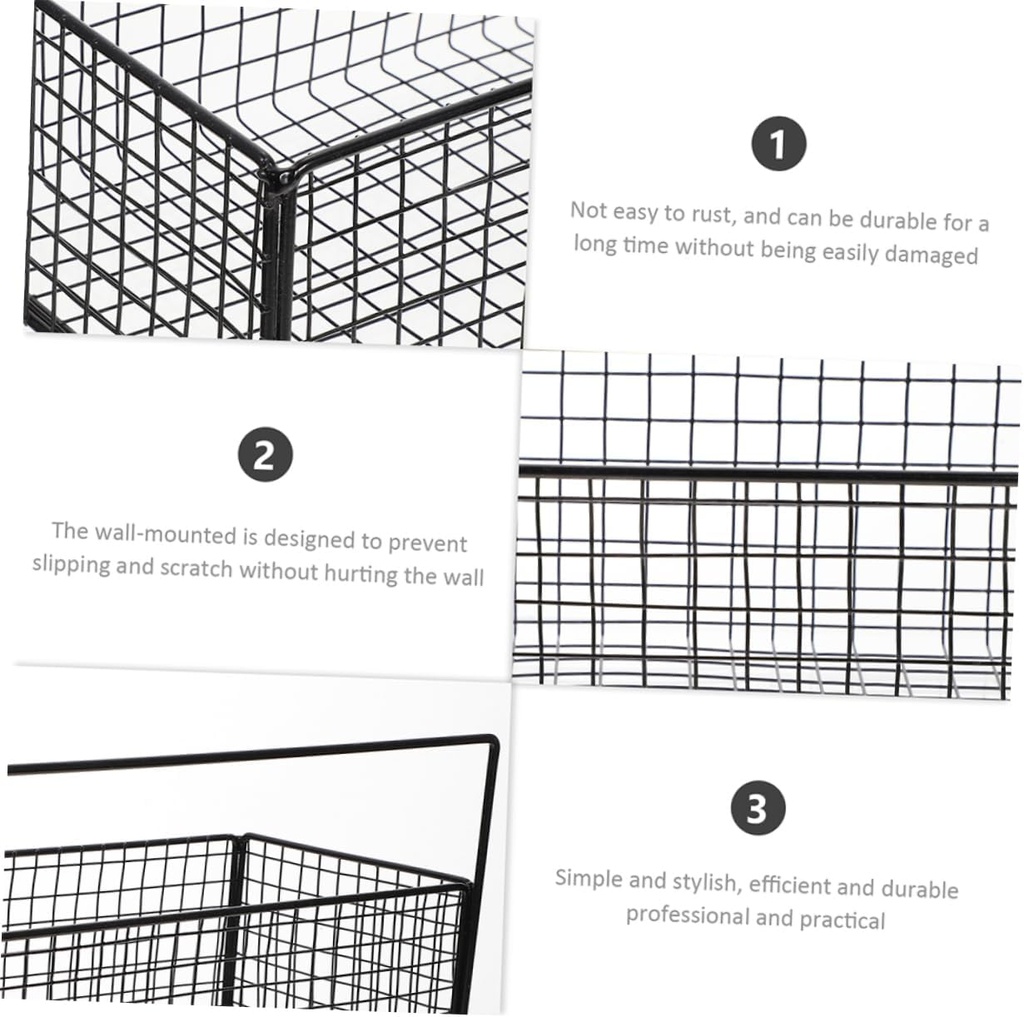 1

Not easy to rust, and can be durable for a long time without being easily damaged

2

The wall-mounted is designed to prevent slipping and scratch without hurting the wall

3

Simple and stylish, efficient and durable professional and practical