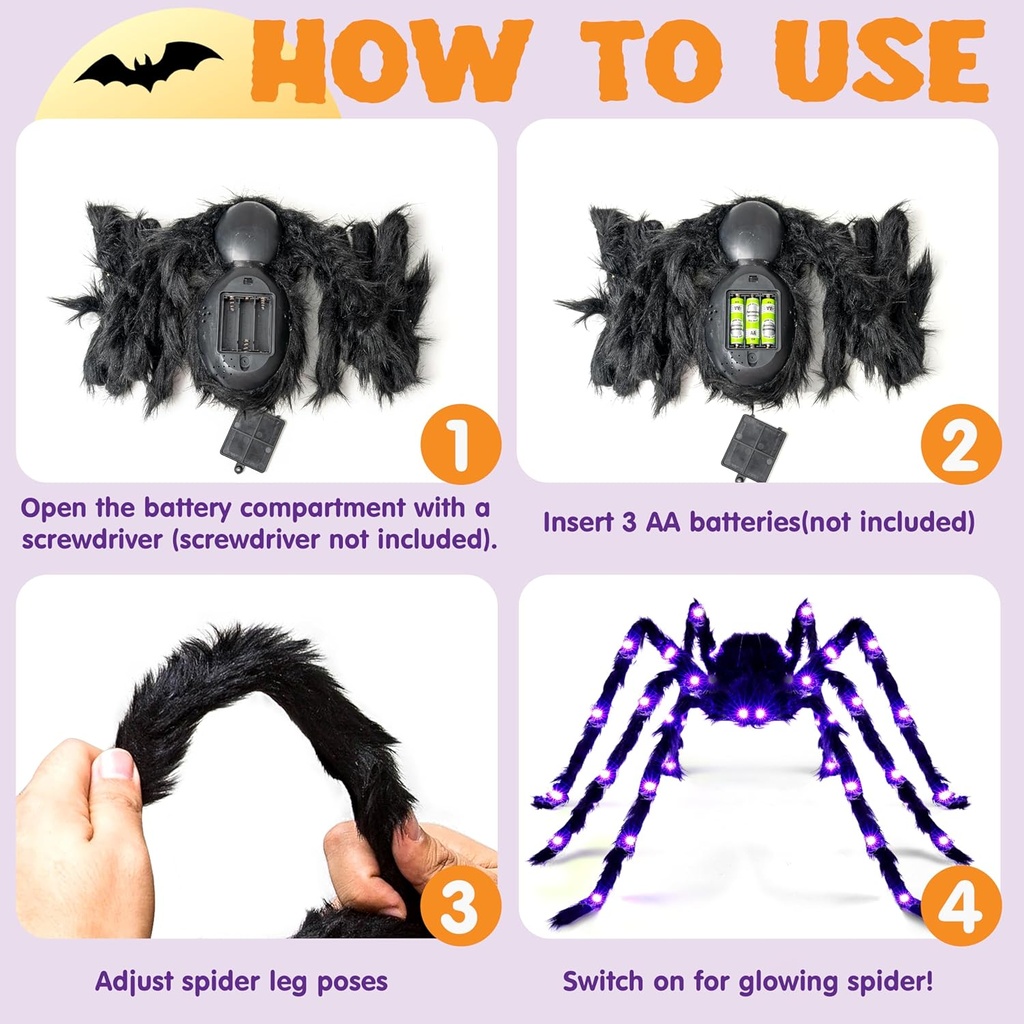 HOW TO USE

1

Open the battery compartment with a screwdriver (screwdriver not included).

2

Insert 3 AA batteries(not included)

3

Adjust spider leg poses

4

Switch on for glowing spider!