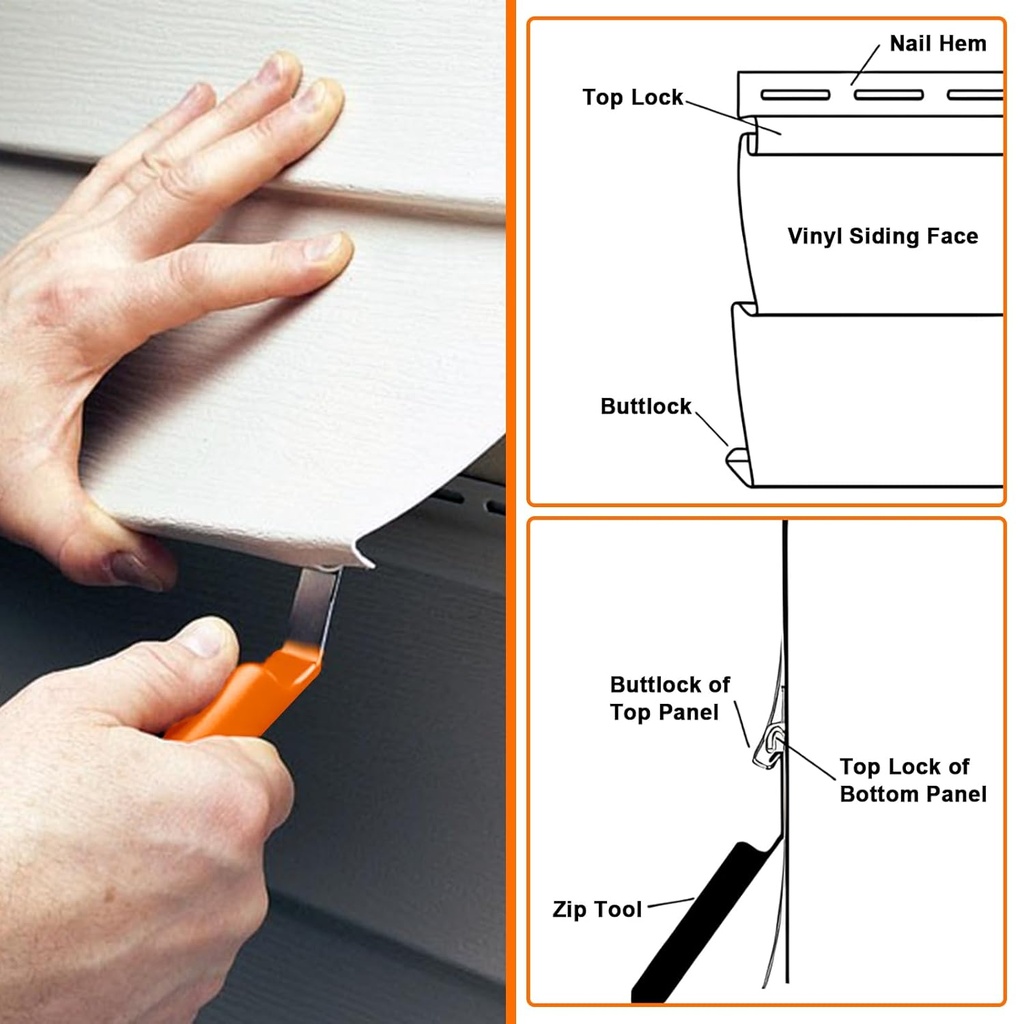 Nail Hem
Top Lock
Vinyl Siding Face
Buttlock

Buttlock of Top Panel
Top Lock of Bottom Panel
Zip Tool