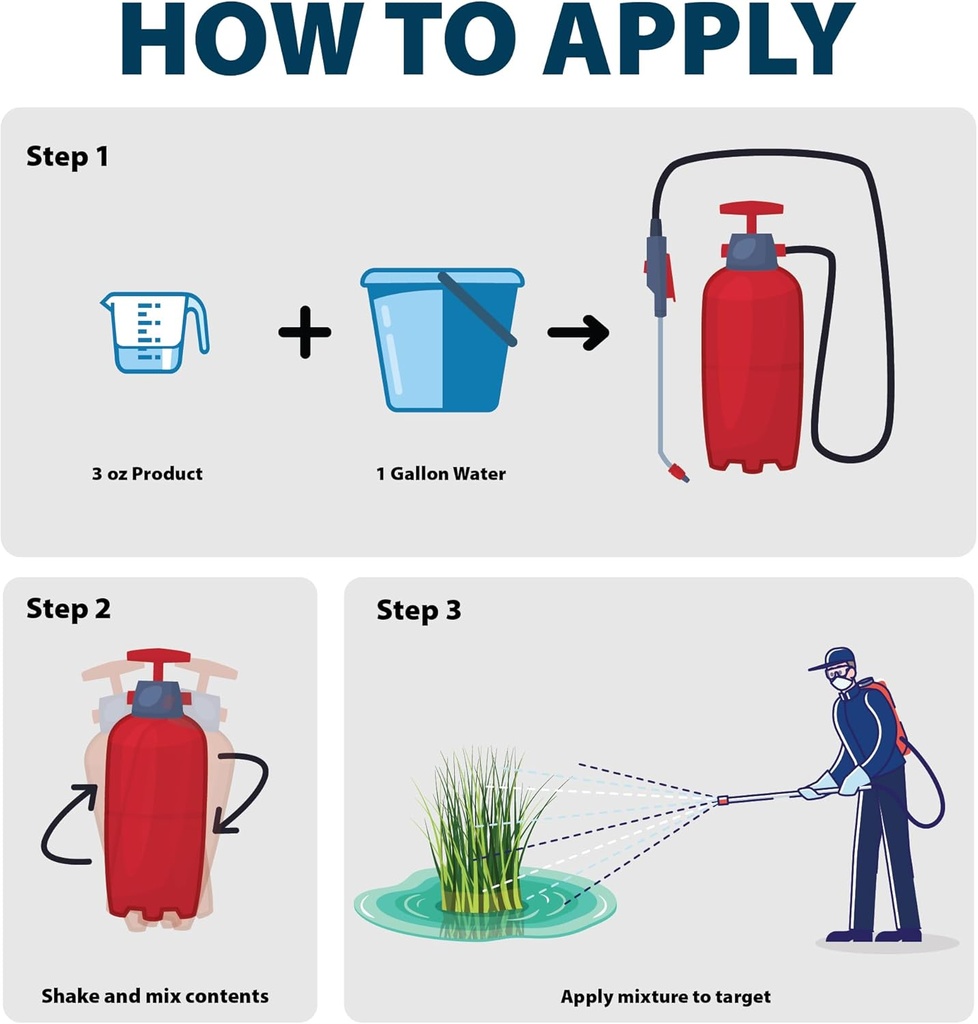 HOW TO APPLY

Step 1

3 oz Product

1 Gallon Water

Step 2

Shake and mix contents

Step 3

Apply mixture to target