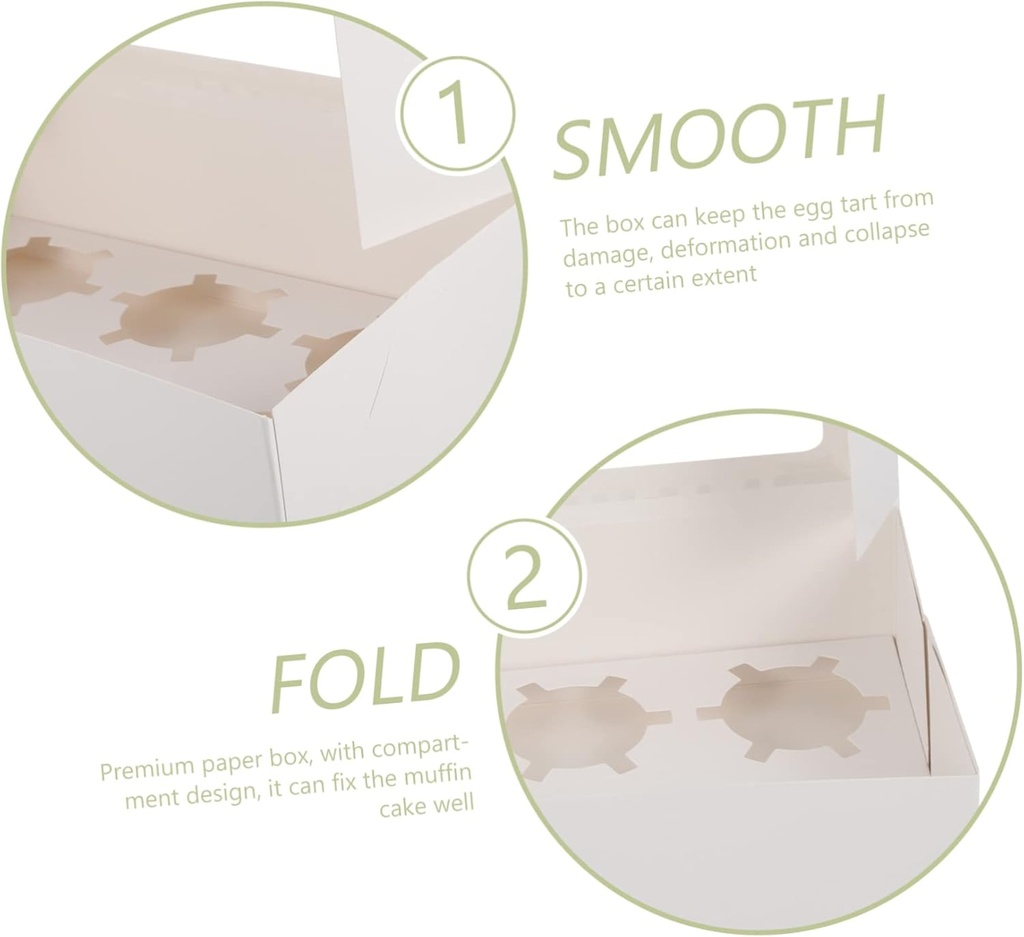 1

SMOOTH

The box can keep the egg tart from damage, deformation and collapse to a certain extent

2

FOLD

Premium paper box, with compartment design, it can fix the muffin cake well