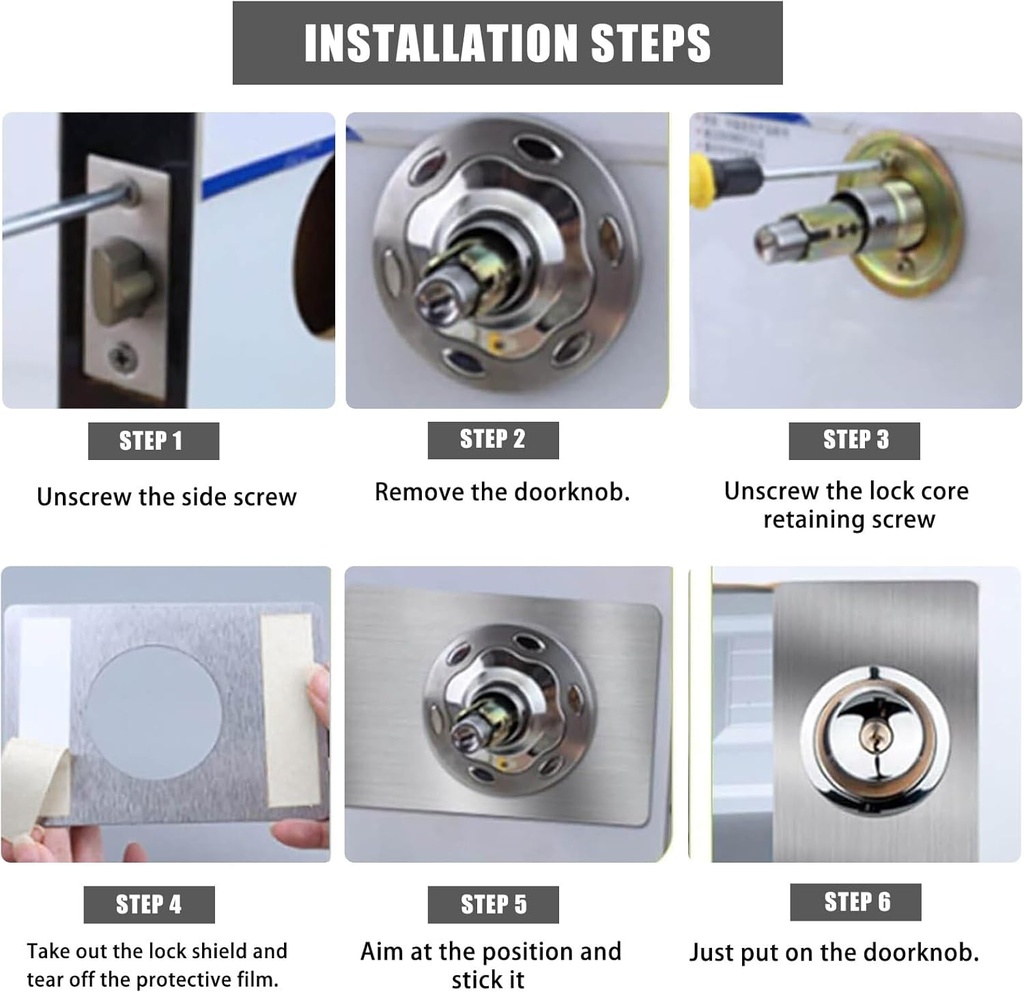 INSTALLATION STEPS

STEP 1

Unscrew the side screw

STEP 2

Remove the doorknob.

STEP 3

Unscrew the lock core retaining screw

STEP 4

Take out the lock shield and tear off the protective film.

STEP 5

Aim at the position and stick it

STEP 6

Just put on the doorknob.