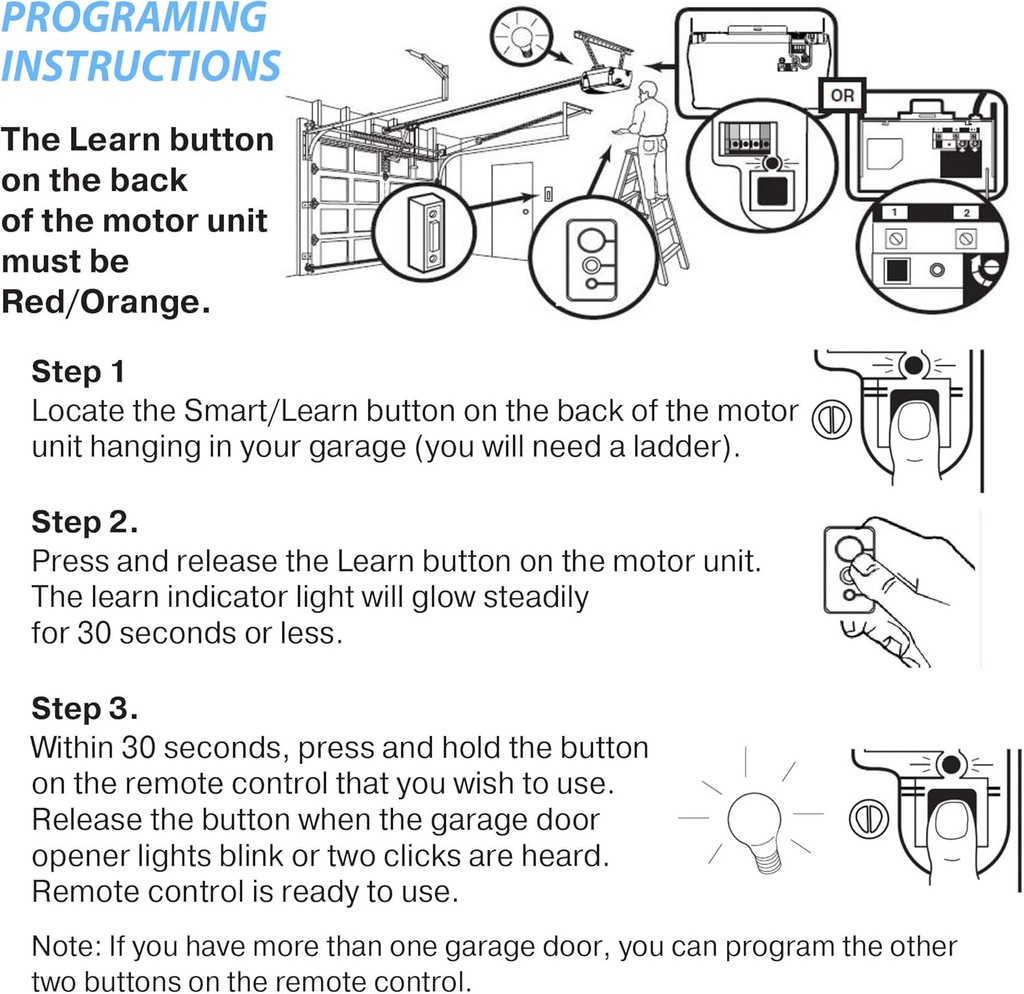 PROGRAMING INSTRUCTIONS

The Learn button on the back of the motor unit must be Red/Orange.

OR

1

2

Step 1
Locate the Smart/Learn button on the back of the motor unit hanging in your garage (you will need a ladder).

Step 2.
Press and release the Learn button on the motor unit. The learn indicator light will glow steadily for 30 seconds or less.

Step 3.
Within 30 seconds, press and hold the button on the remote control that you wish to use. Release the button when the garage door opener lights blink or two clicks are heard. Remote control is ready to use.

Note: If you have more than one garage door, you can program the other two buttons on the remote control.