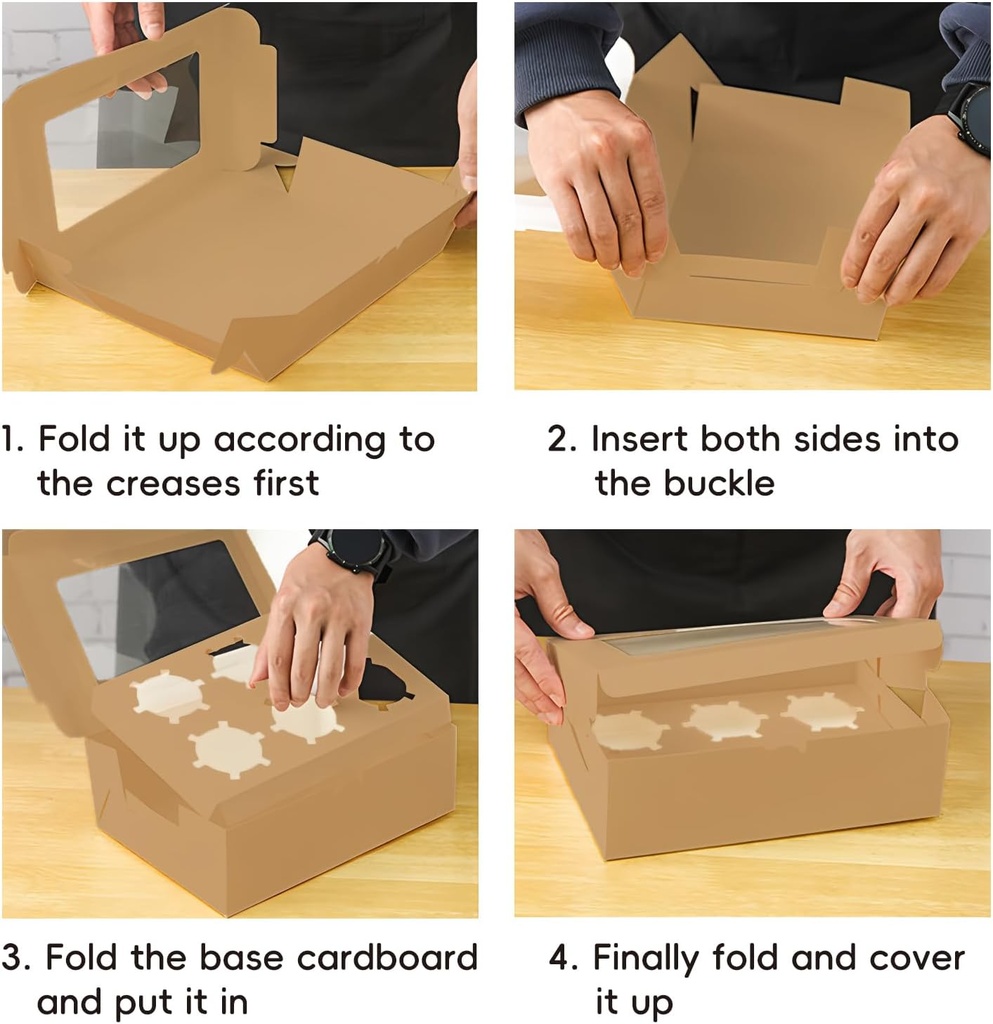 1. Fold it up according to the creases first

2. Insert both sides into the buckle

3. Fold the base cardboard and put it in

4. Finally fold and cover it up