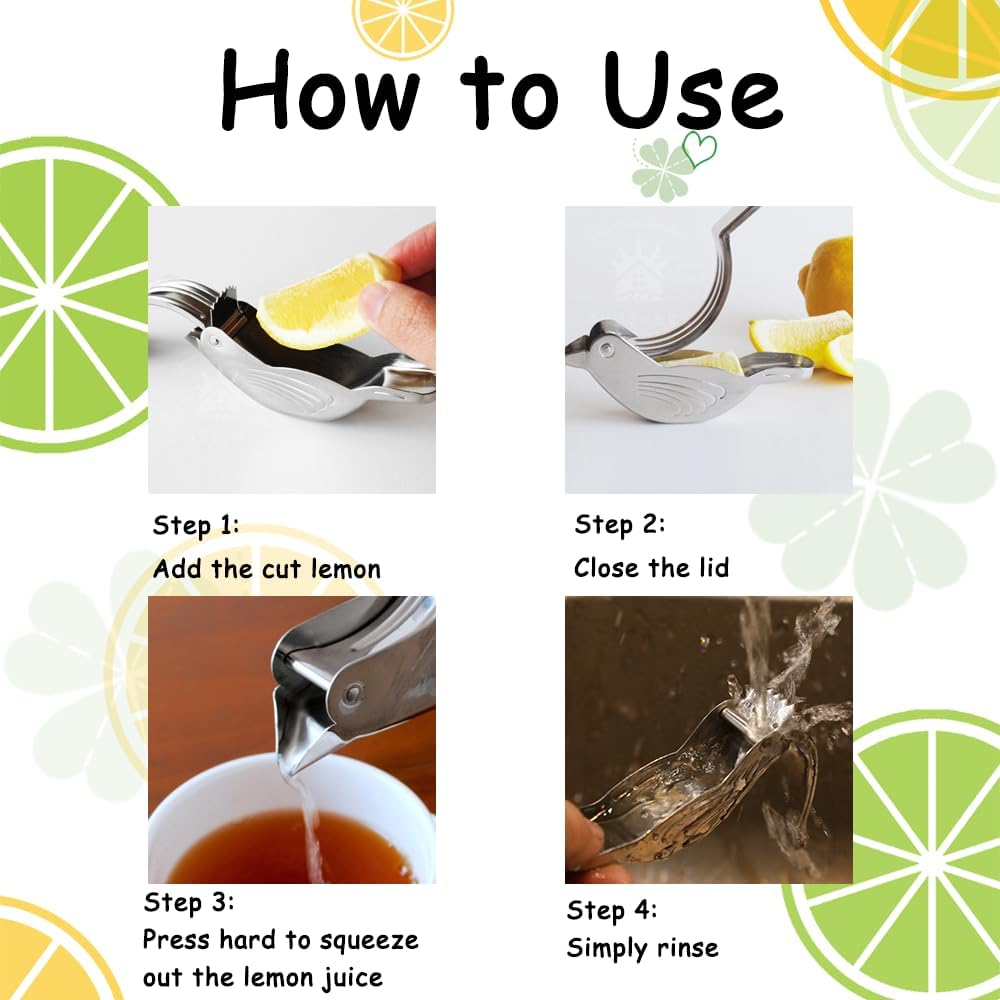 How to Use

Step 1:
Add the cut lemon

Step 2:
Close the lid

Step 3:
Press hard to squeeze out the lemon juice

Step 4:
Simply rinse