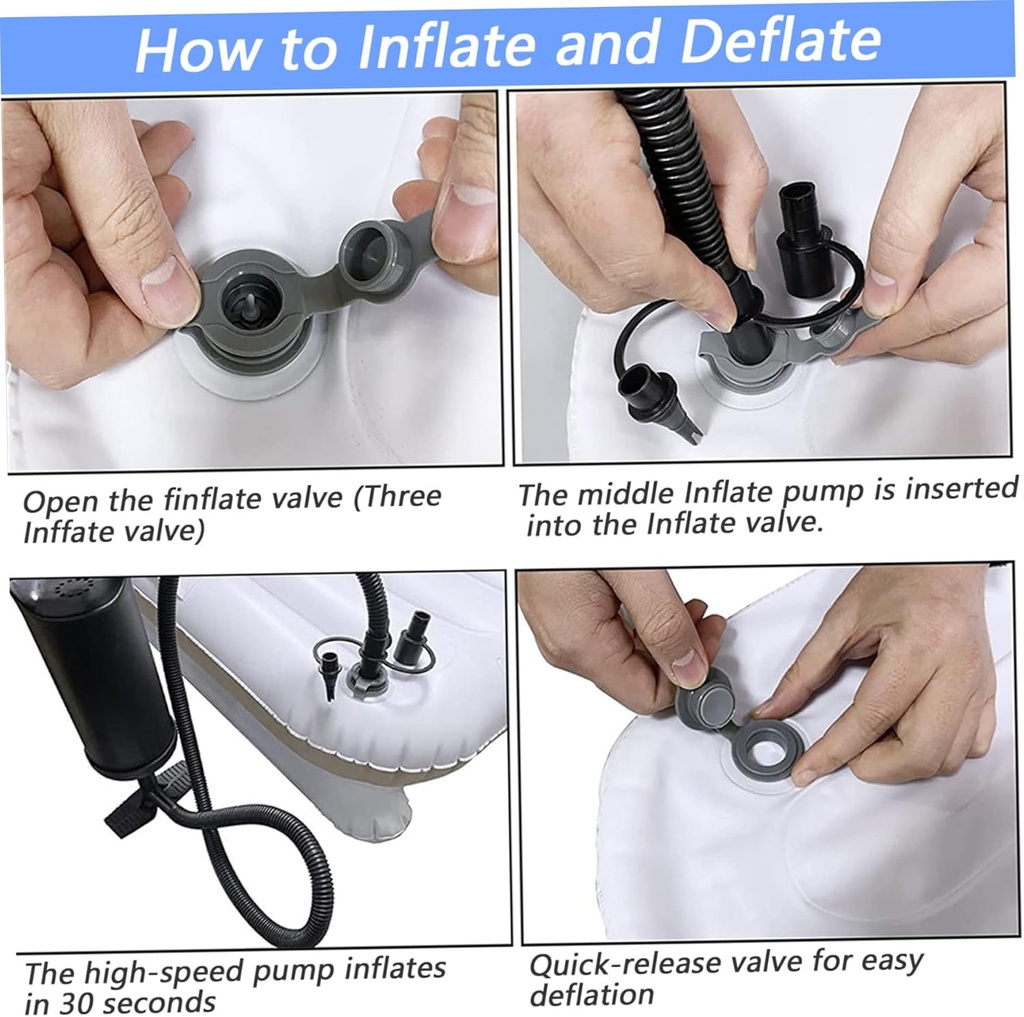 How to Inflate and Deflate

Open the finflate valve (Three Inffate valve)

The middle Inflate pump is inserted into the Inflate valve.

The high-speed pump inflates in 30 seconds

Quick-release valve for easy deflation