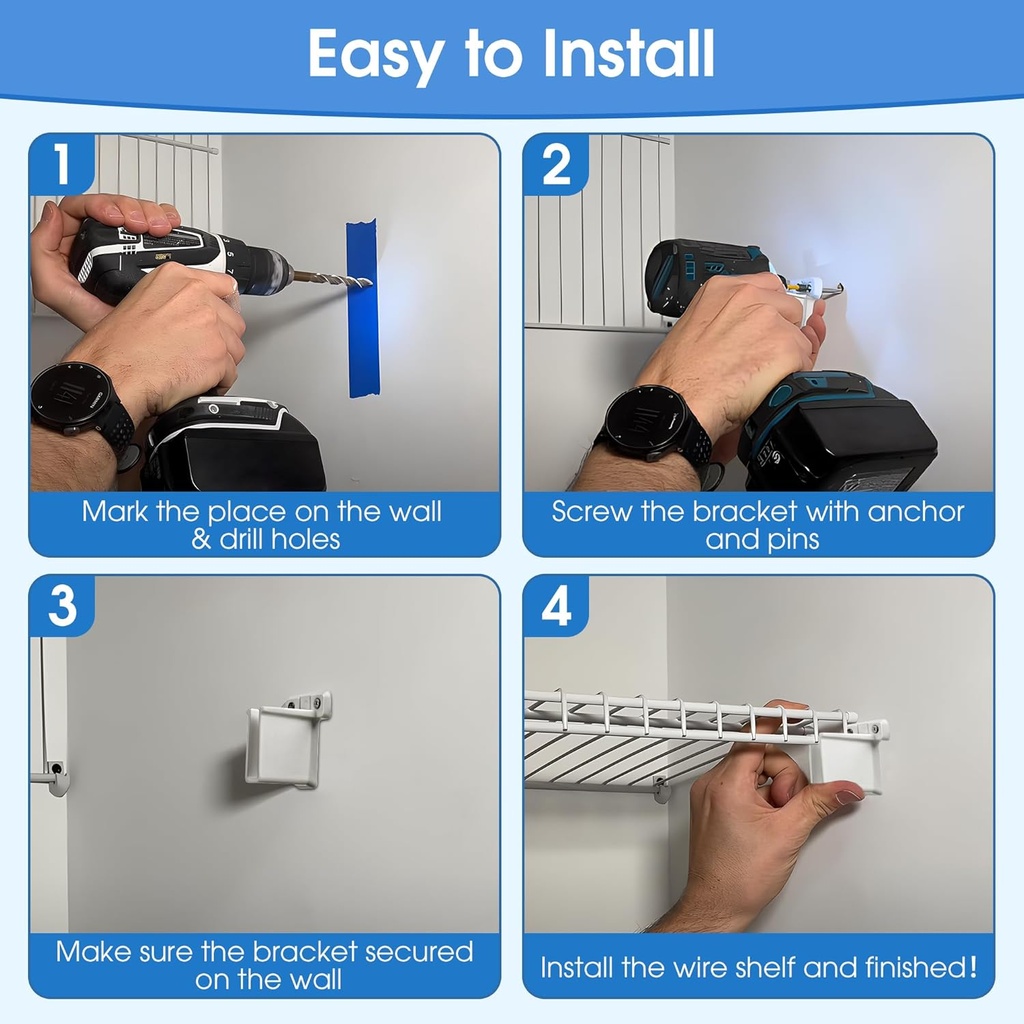 Easy to Install

1

Mark the place on the wall & drill holes

2

Screw the bracket with anchor and pins

3

Make sure the bracket secured on the wall

4

Install the wire shelf and finished!