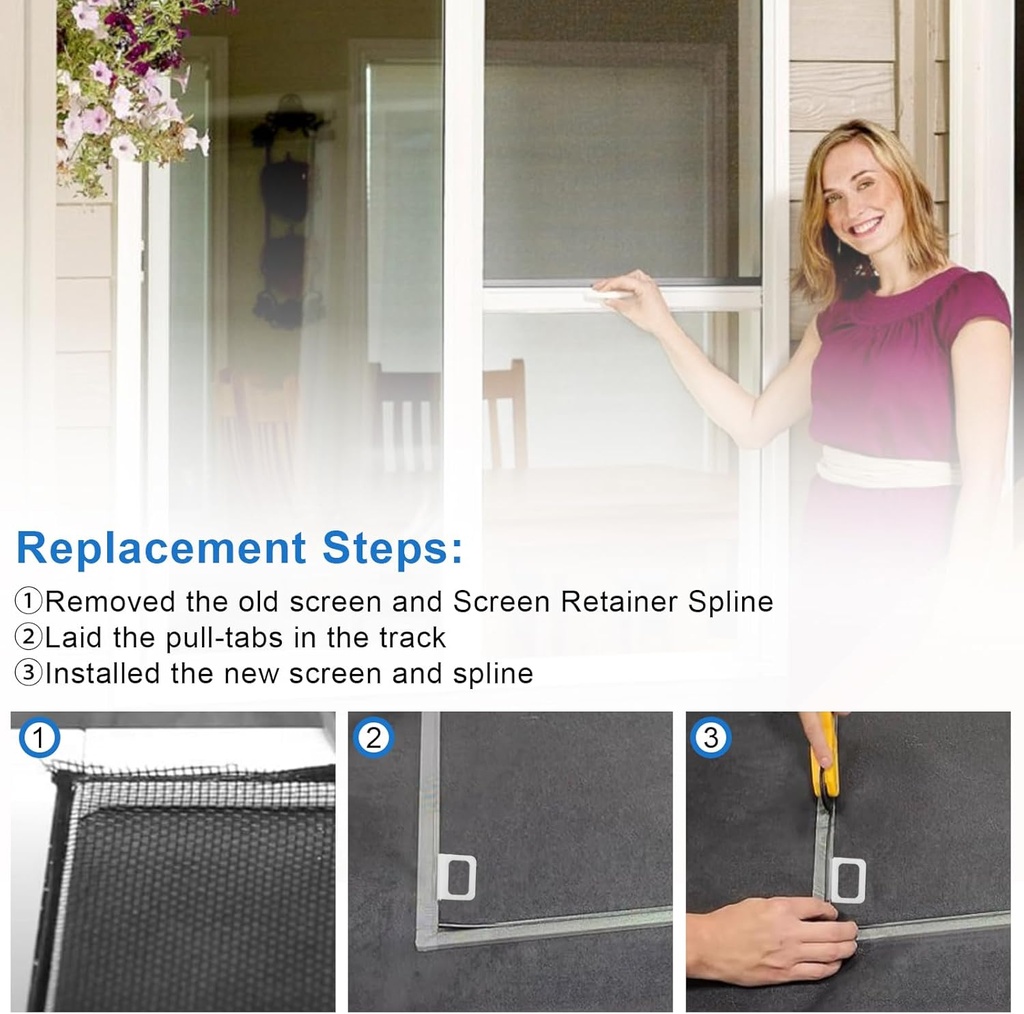 Replacement Steps:

①Removed the old screen and Screen Retainer Spline
②Laid the pull-tabs in the track
③Installed the new screen and spline

1

2

3