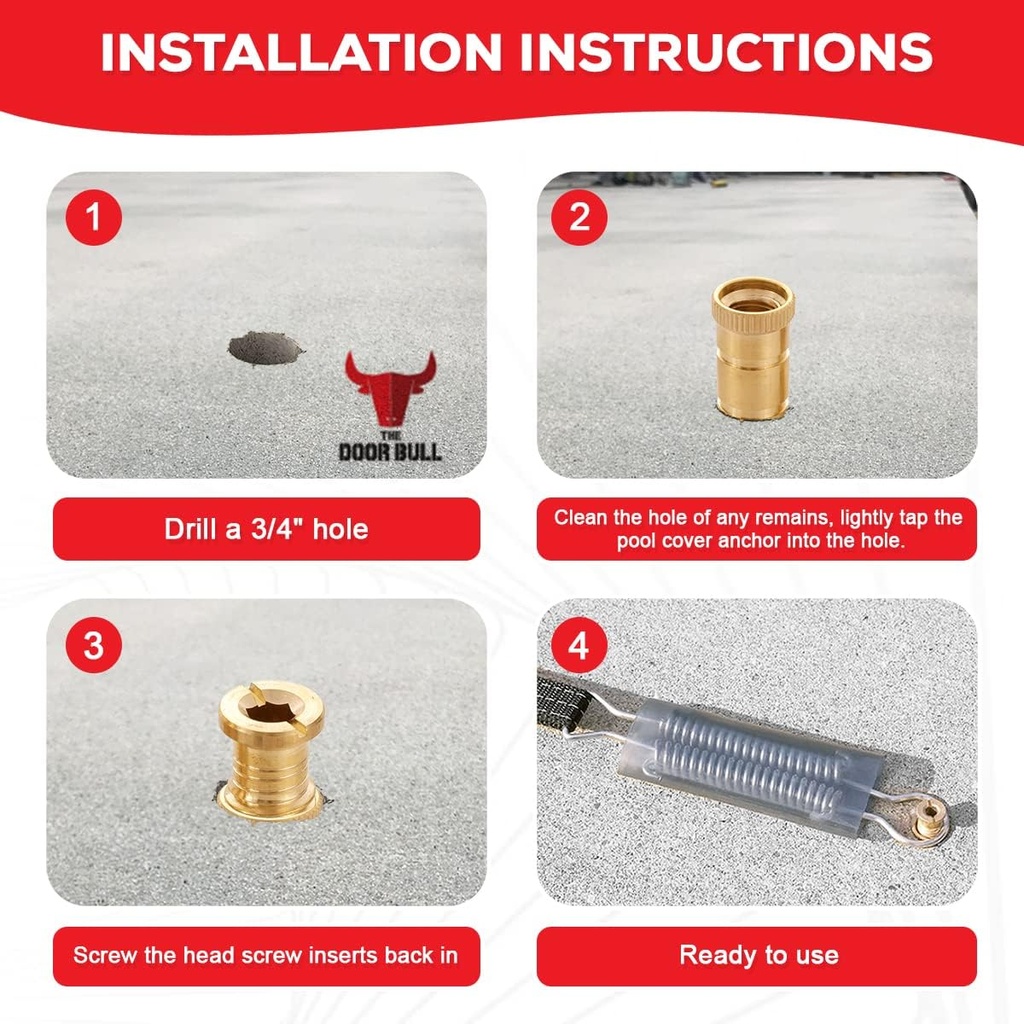 INSTALLATION INSTRUCTIONS

1

THE
DOOR BULL

Drill a 3/4" hole

2

Clean the hole of any remains, lightly tap the pool cover anchor into the hole.

3

Screw the head screw inserts back in

4

Ready to use